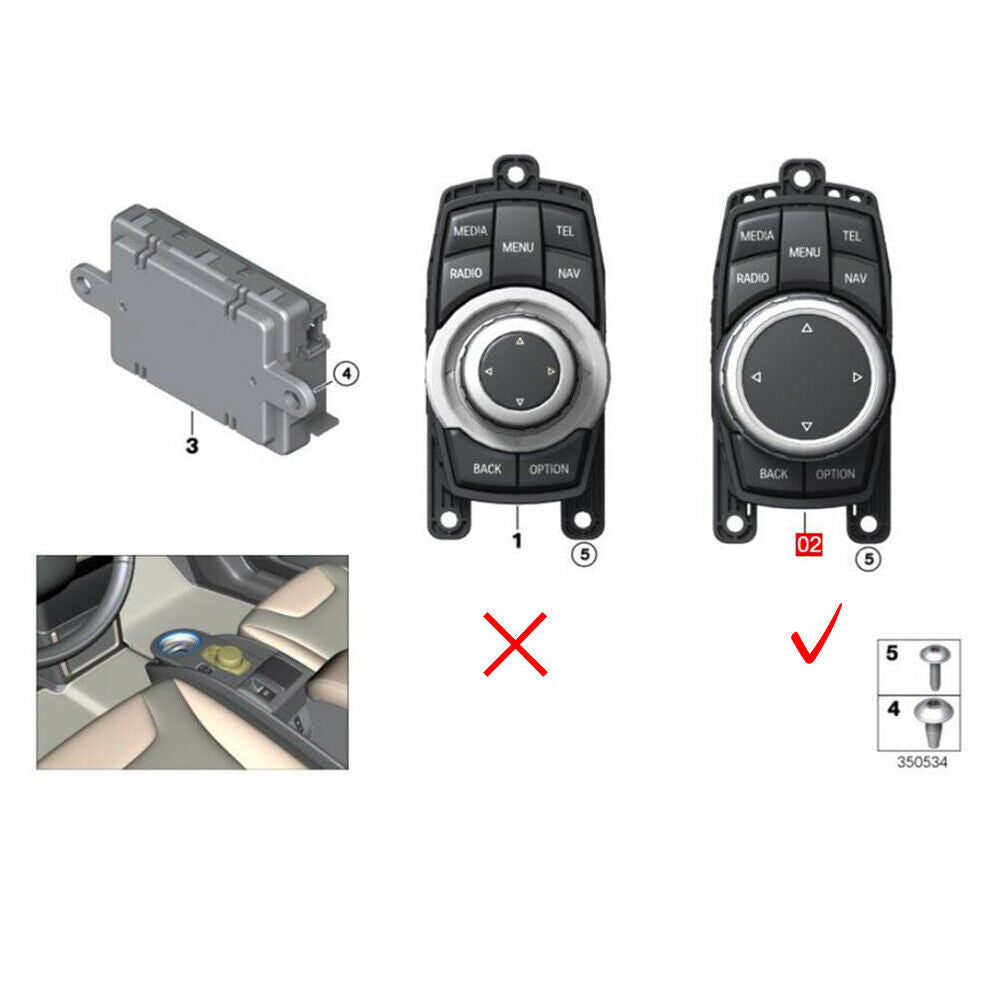 4
3

MEDIA
MENU
TEL
RADIO
NAV
BACK
OPTION
1
5

MEDIA
MENU
TEL
RADIO
NAV
BACK
OPTION
02
5

5
4
350534