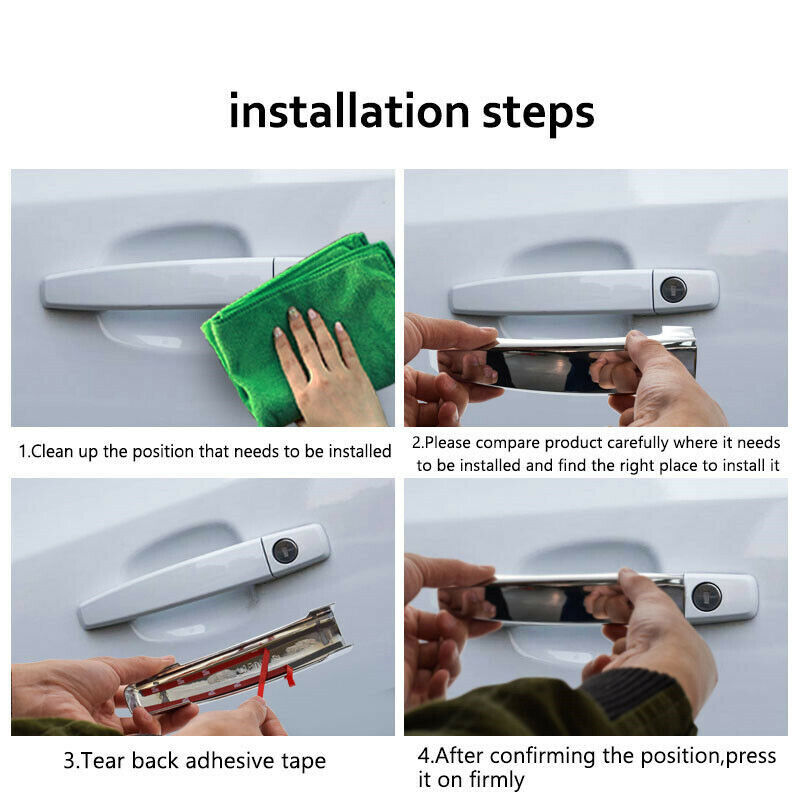 installation steps

1.Clean up the position that needs to be installed

2.Please compare product carefully where it needs to be installed and find the right place to install it

3.Tear back adhesive tape

4.After confirming the position,press it on firmly