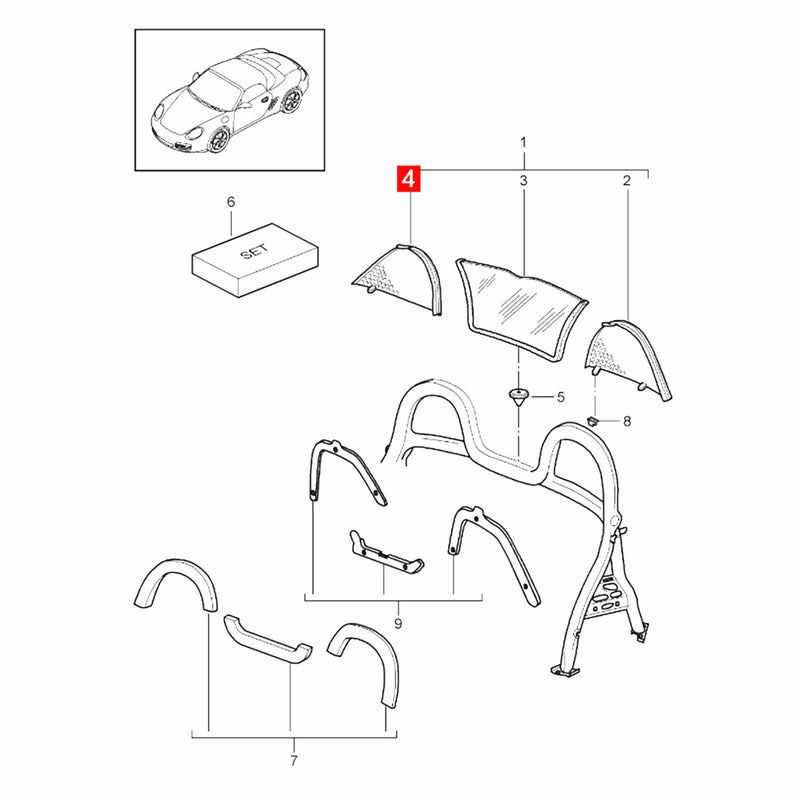 1
4
3
2
6
SET
5
8
9
7