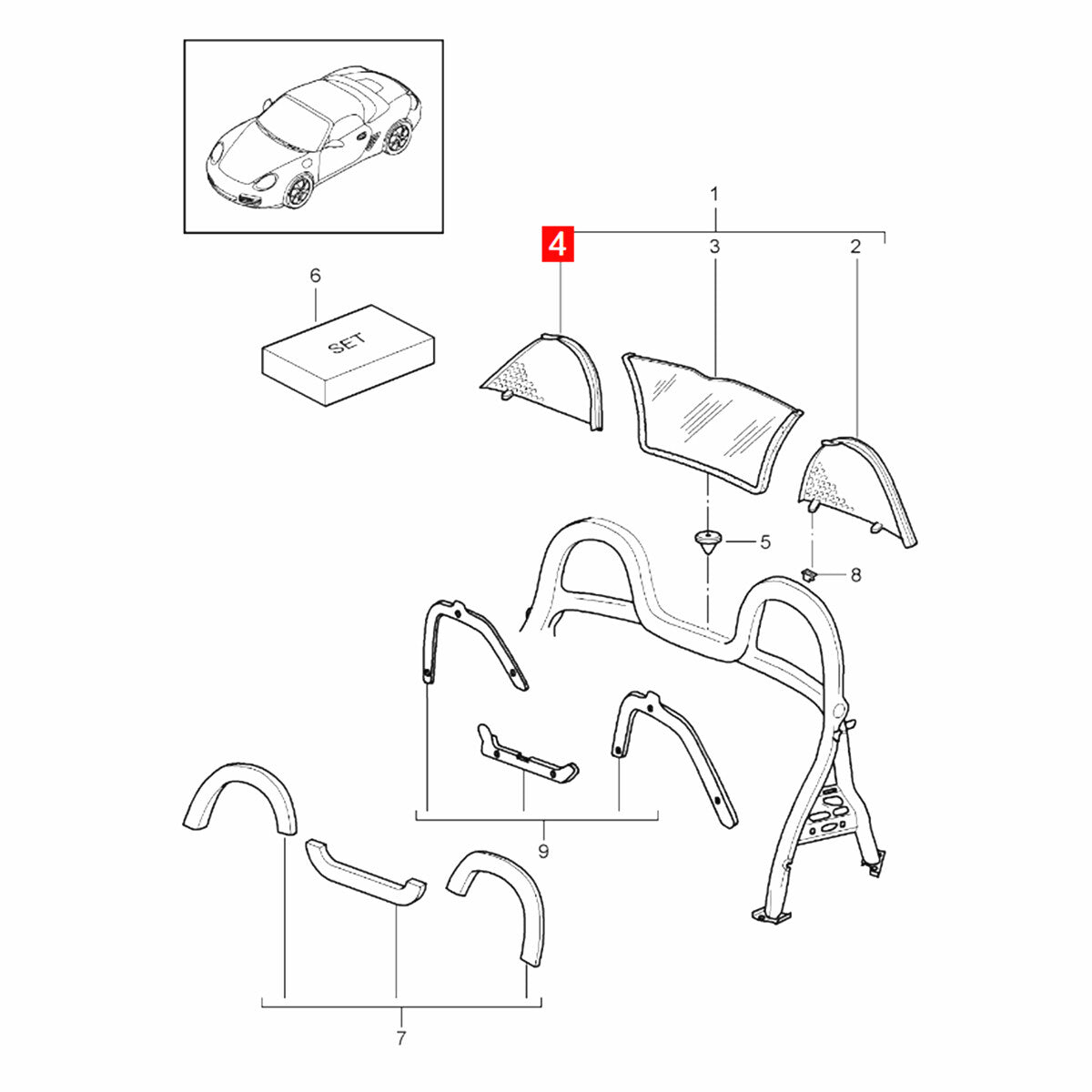 1
4
3
2
6
SET
5
8
9
7