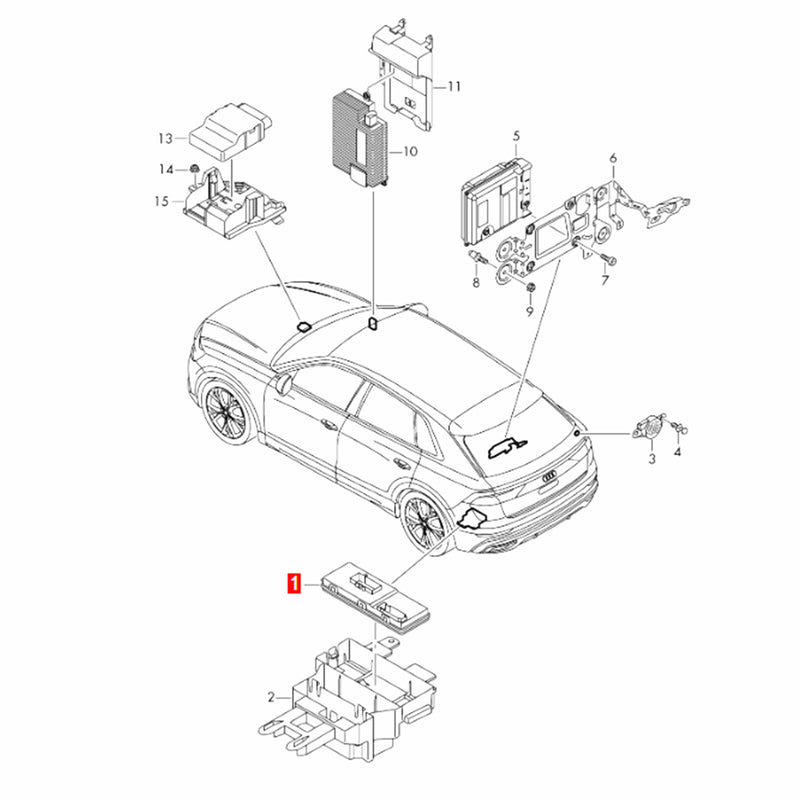 11
13
10
5
6
14
15
8
7
9
3
4
1
2