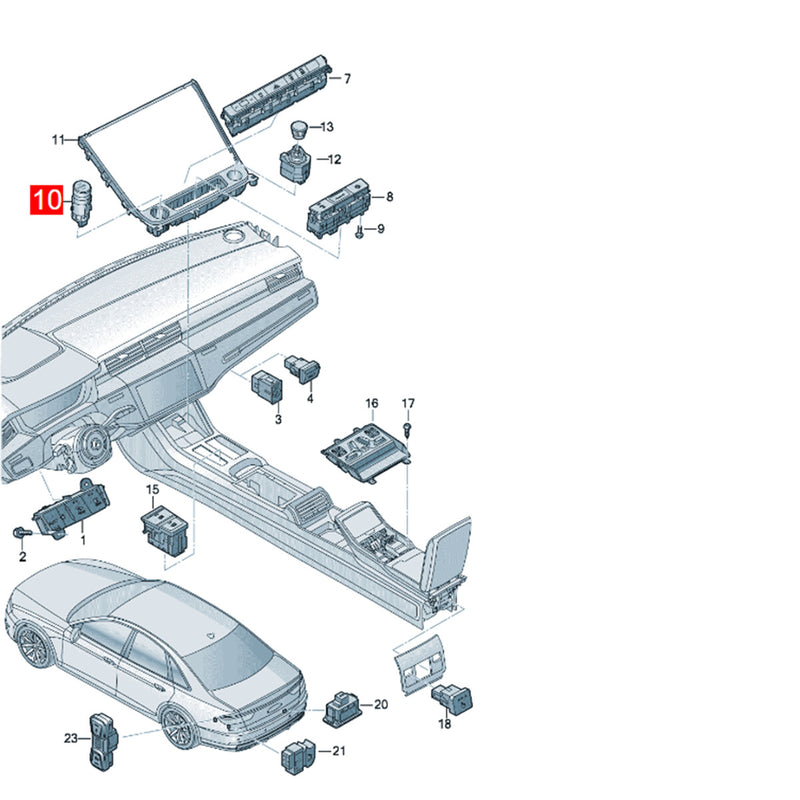 7
13
11
12
10
8
9
4
3
16
17
15
1
2
20
18
23
21