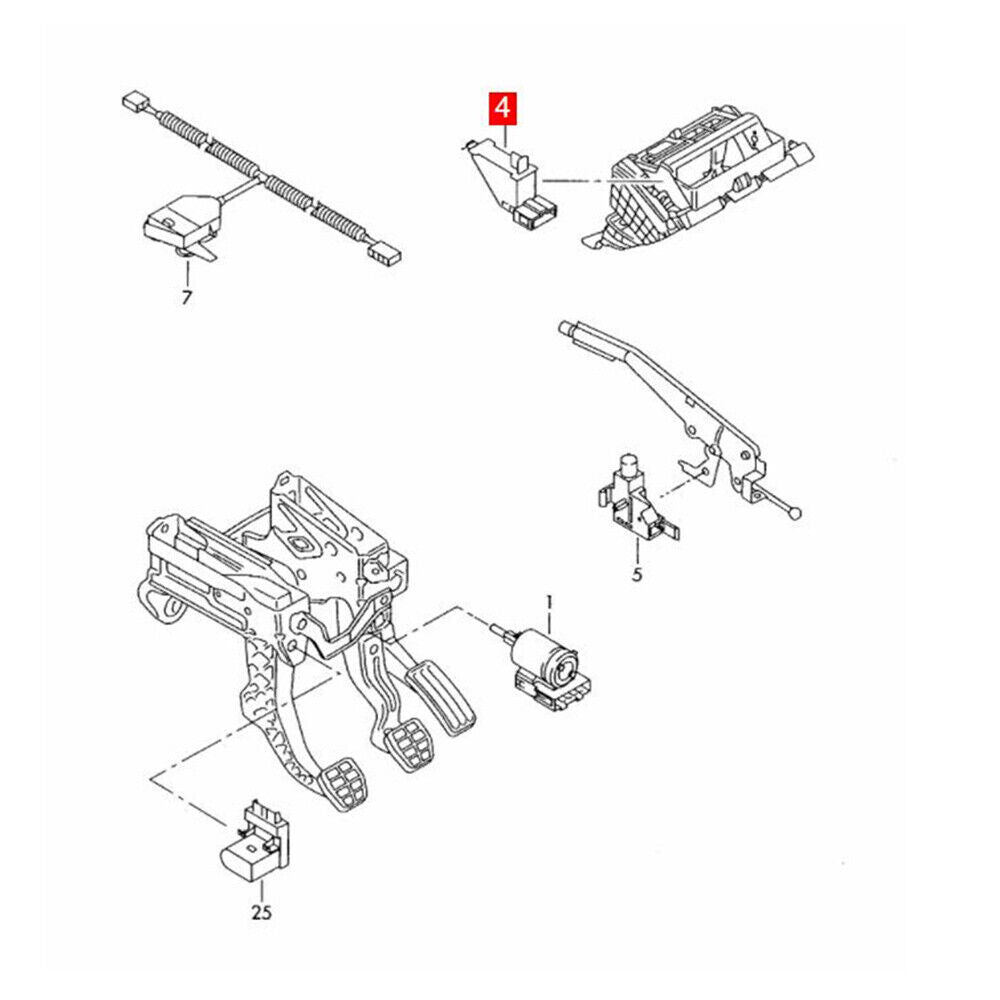 4
7
5
1
25