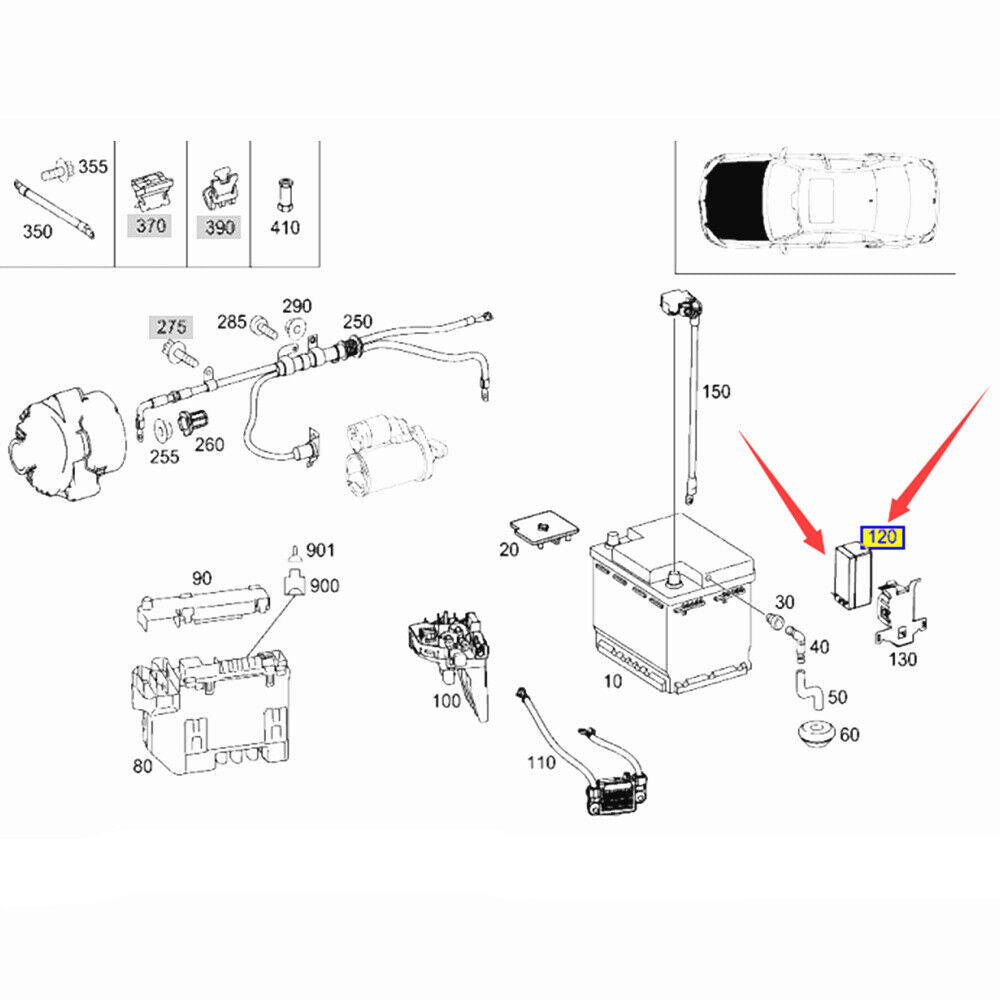 355
350
370
390
410
275
285
290
250
255
260
150
120
20
901
900
90
30
40
130
100
10
50
60
80
110