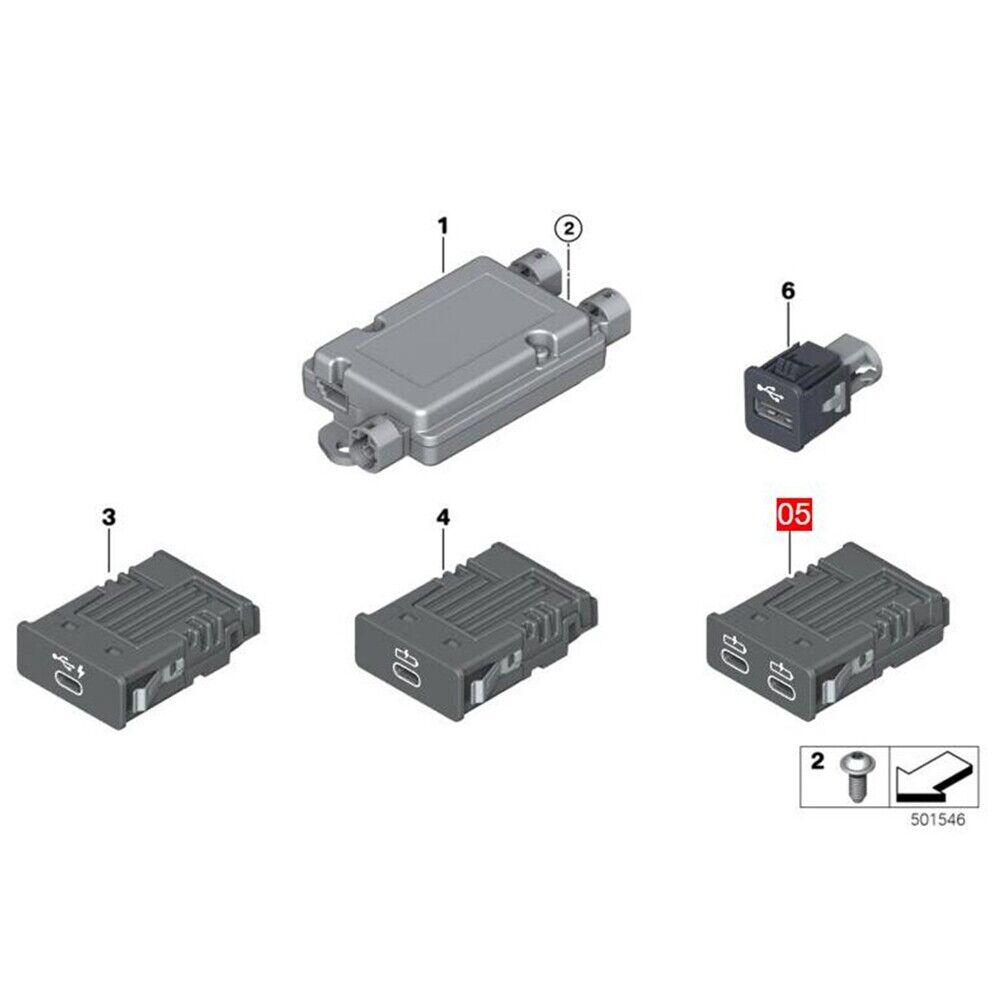 1
2
6
3
4
05
2
501546