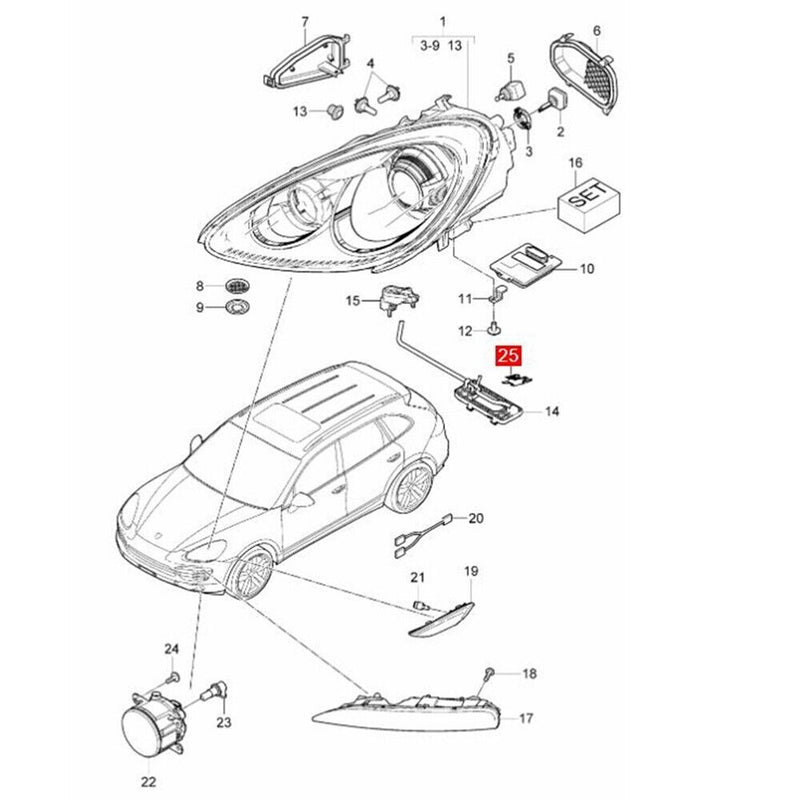 7
1
3-9 13
6
4
5
13
2
3
16
SET
10
8
9
15
11
12
25
14
20
21
19
24
18
23
17
22