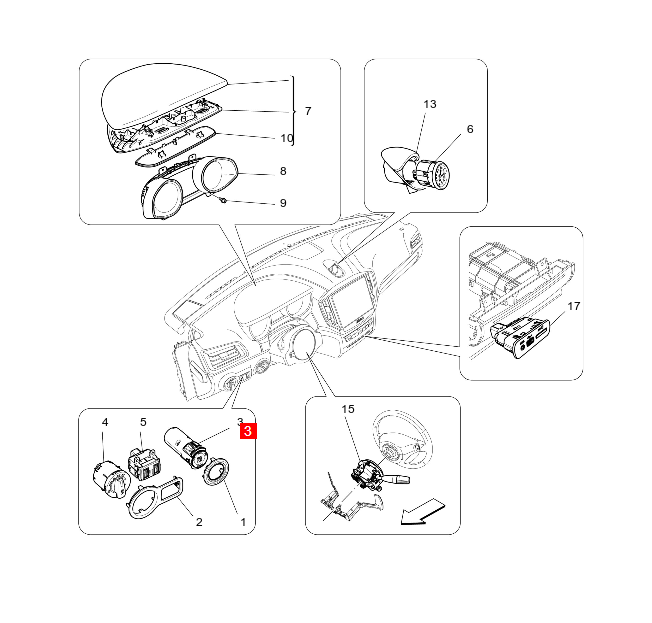 7
10
8
9
13
6
17
4
5
3
3
2
1
15