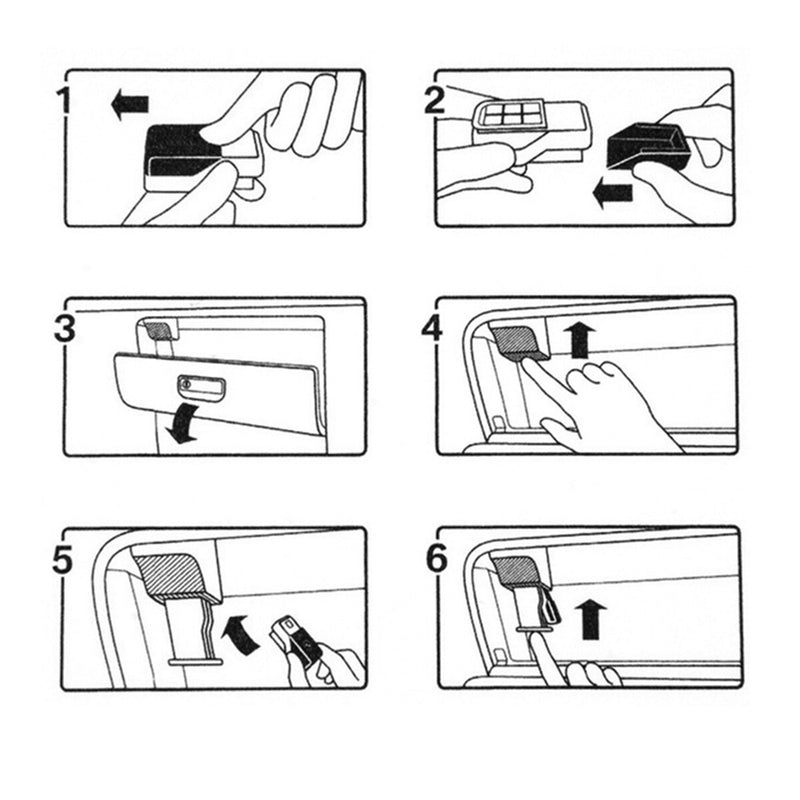 1

2

3

4

5

6