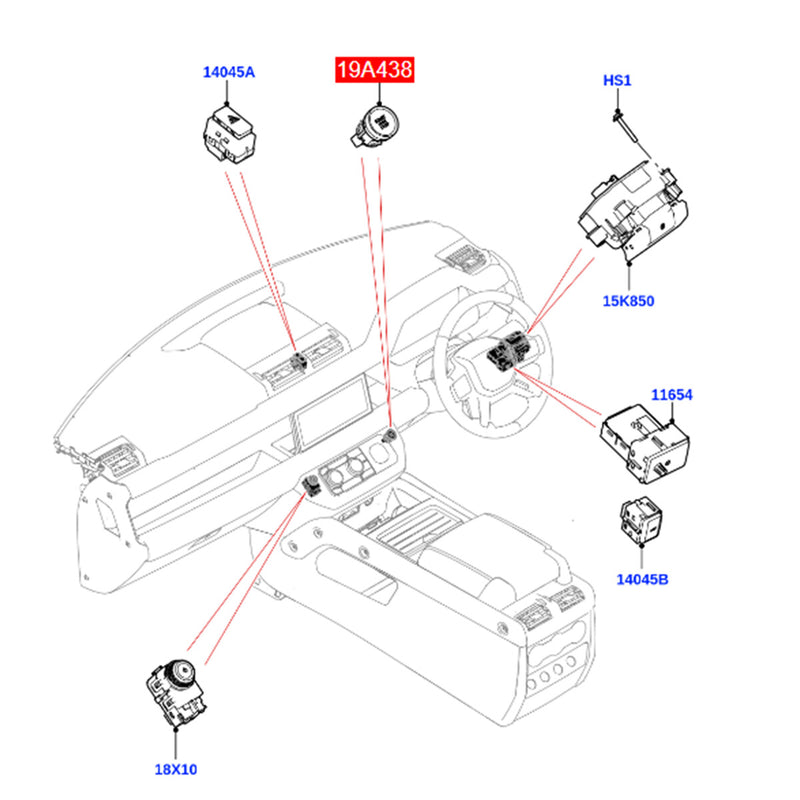 14045A

19A438

HS1

15K850

11654

14045B

18X10