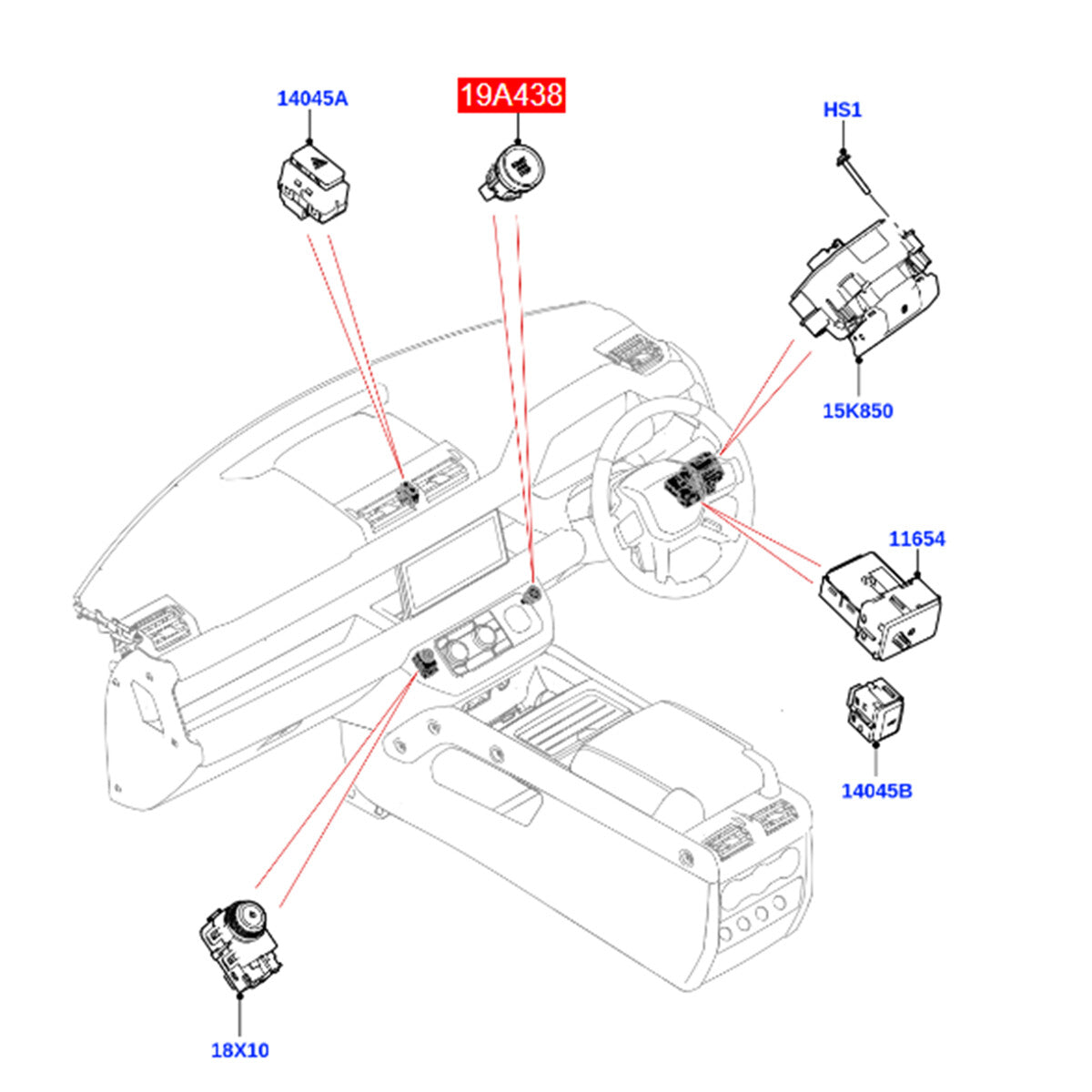 14045A

19A438

HS1

15K850

11654

14045B

18X10