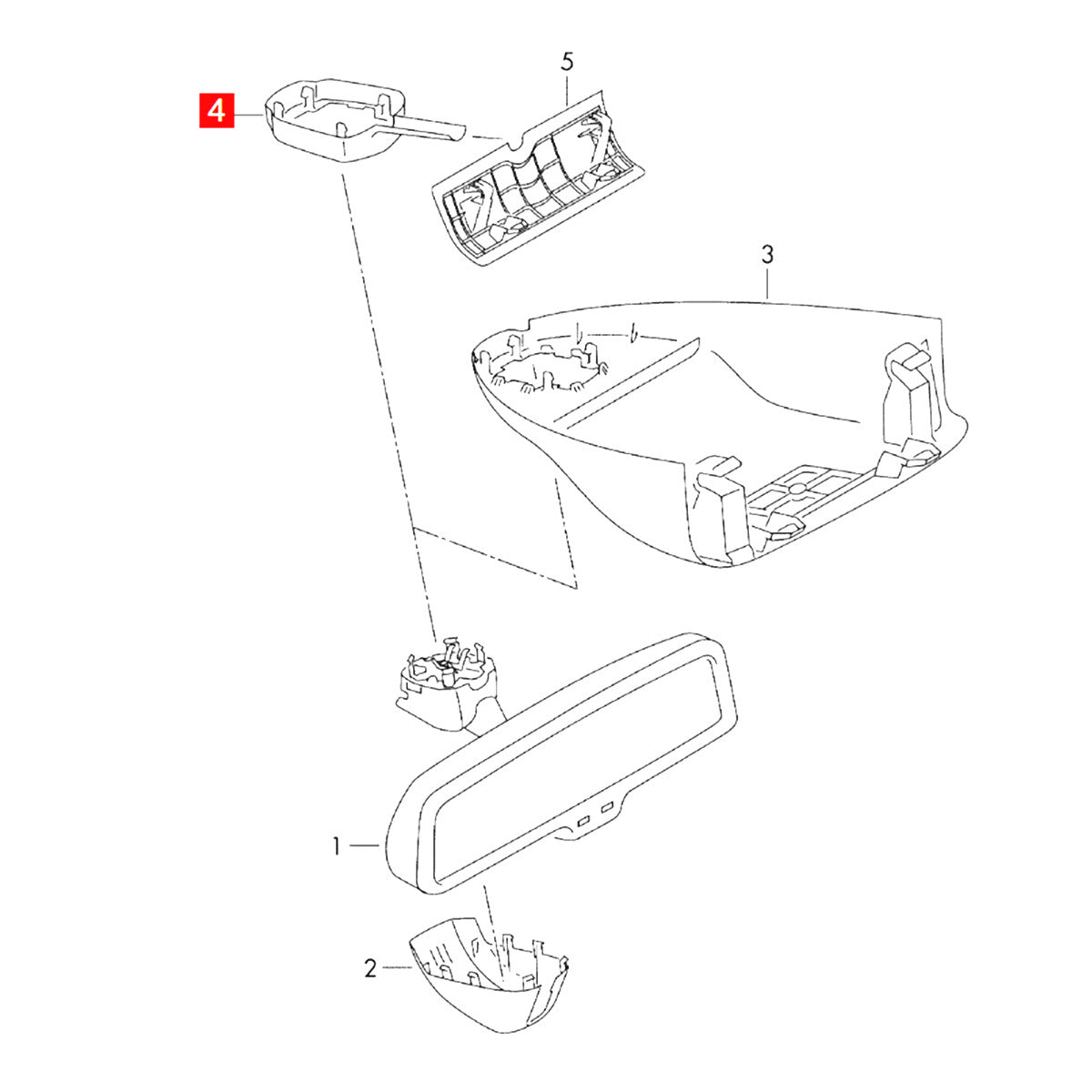 4
5
3
1
2