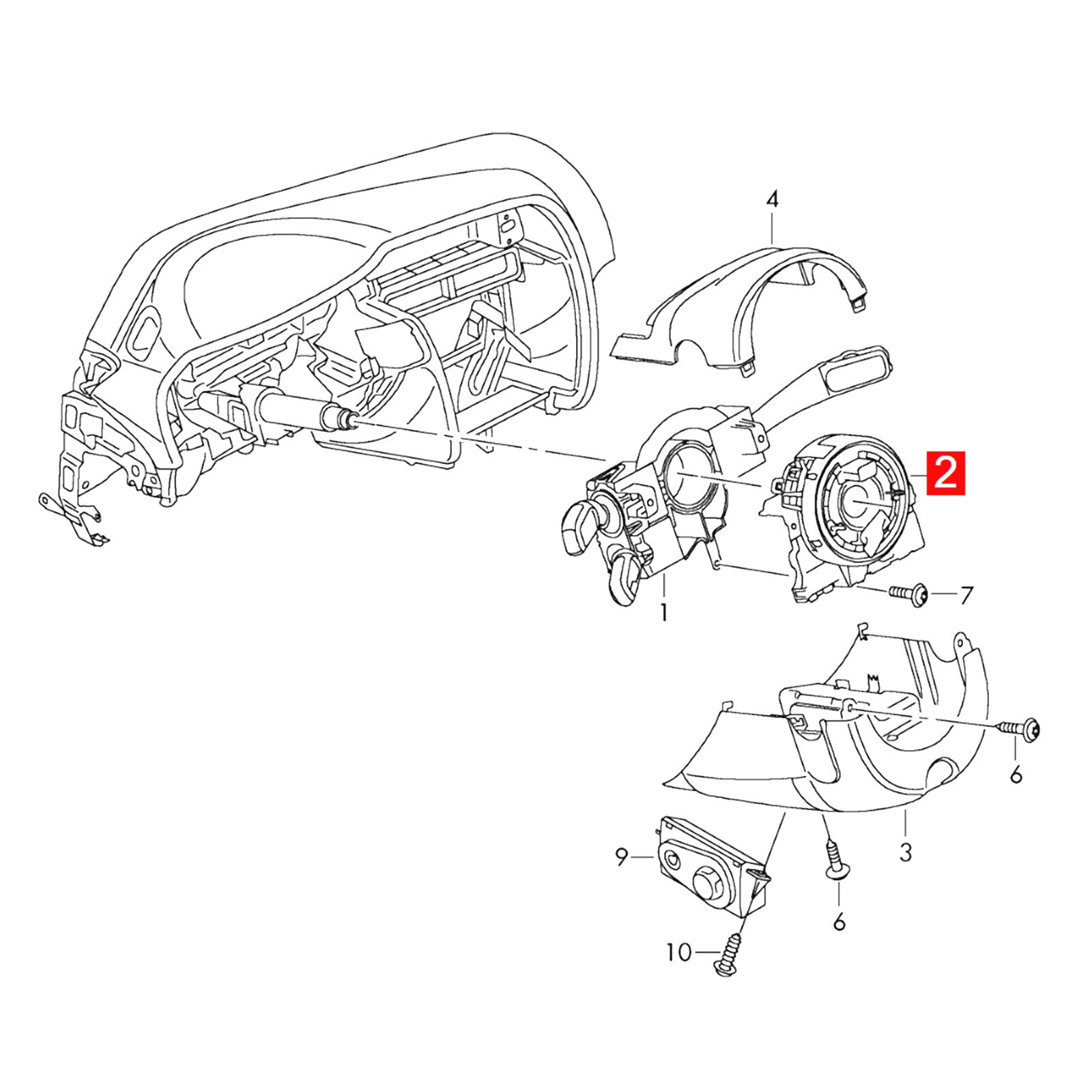 4
2
7
1
6
3
9
6
10