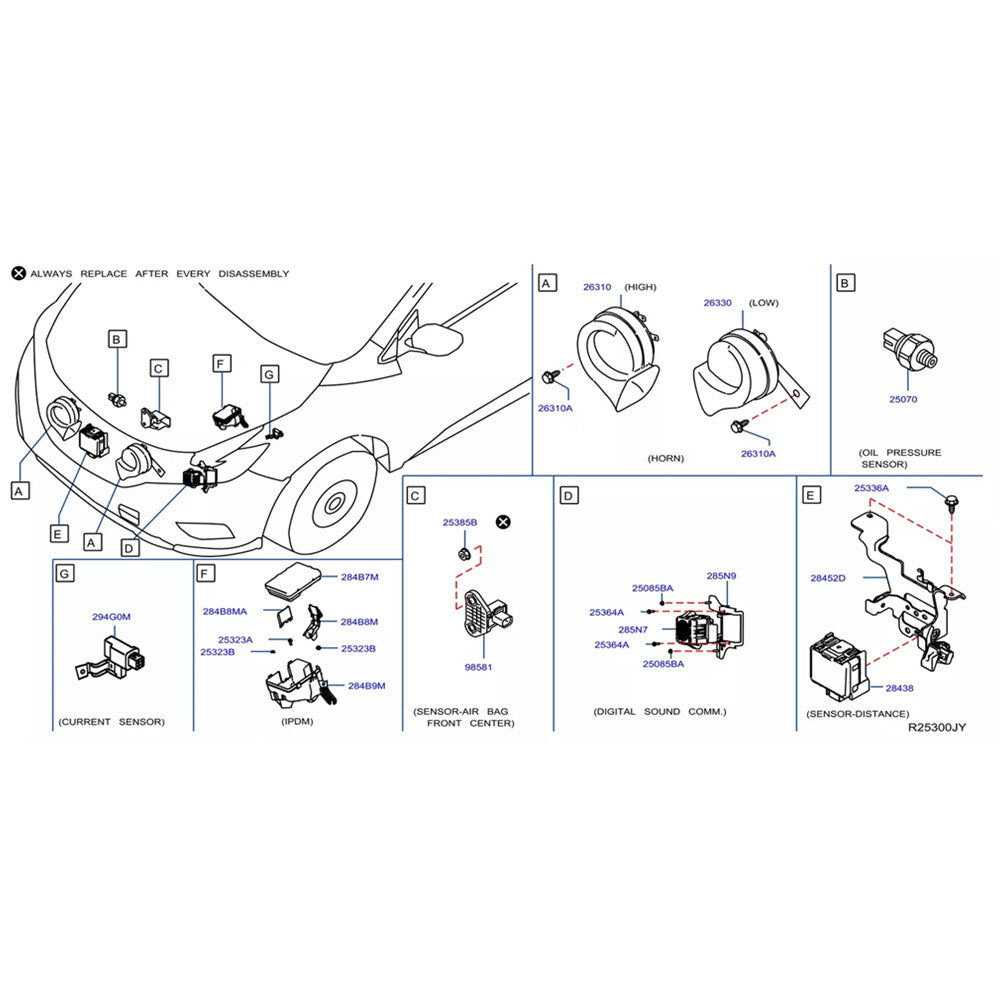 ALWAYS REPLACE AFTER EVERY DISASSEMBLY

B
C
F
G
A
E
A
D

A
26310 (HIGH)
26330 (LOW)
26310A
26310A
(HORN)

B
25070
(OIL PRESSURE SENSOR)

C
25385B
98581
(SENSOR-AIR BAG FRONT CENTER)

D
25085BA
285N9
25364A
285N7
25364A
25085BA
(DIGITAL SOUND COMM.)

E
25336A
28452D
28438
(SENSOR-DISTANCE)

G
294G0M
(CURRENT SENSOR)

F
284B7M
284B8MA
284B8M
25323A
25323B
25323B
284B9M
(IPDM)

R25300JY