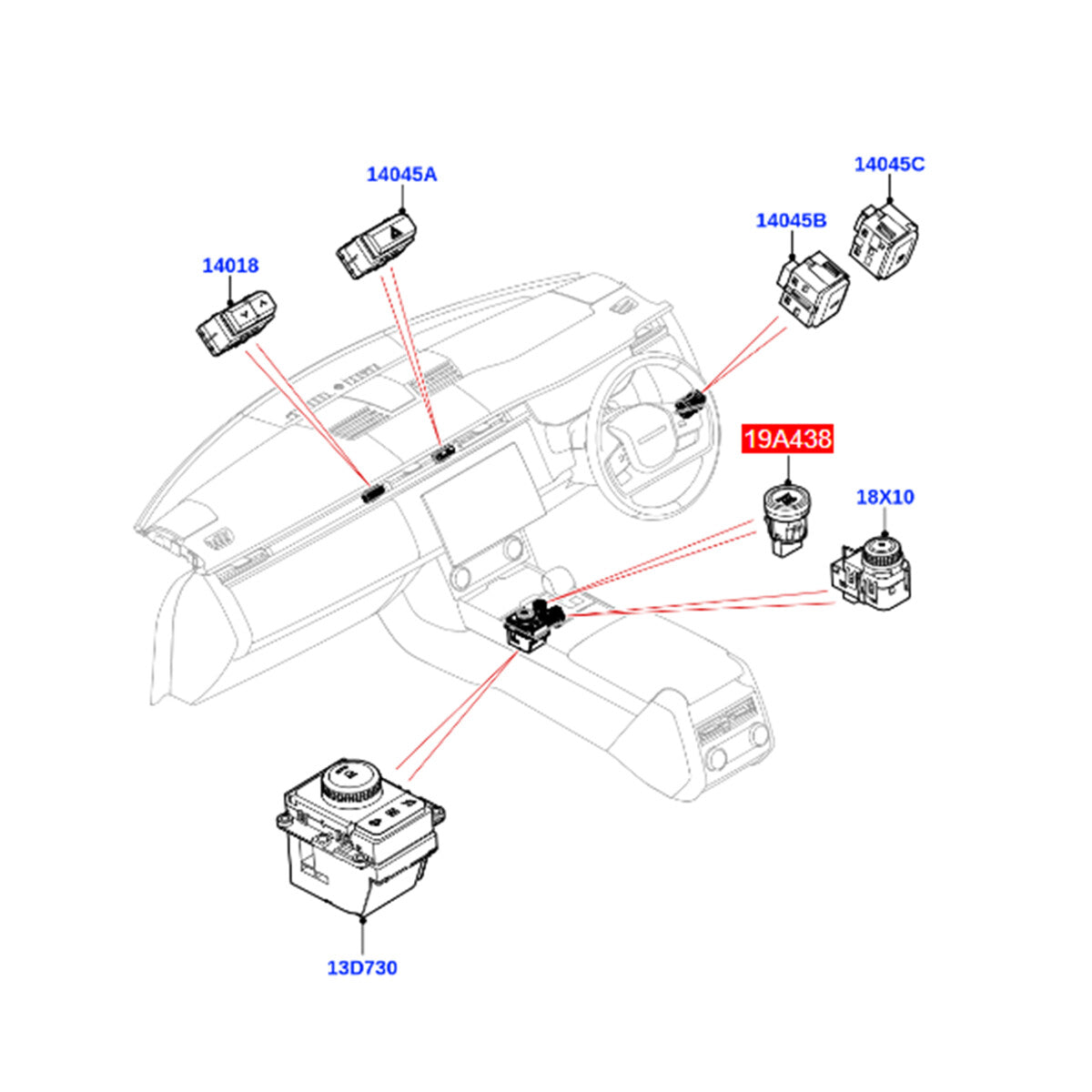 14045A

14045C

14045B

14018

19A438

18X10

13D730