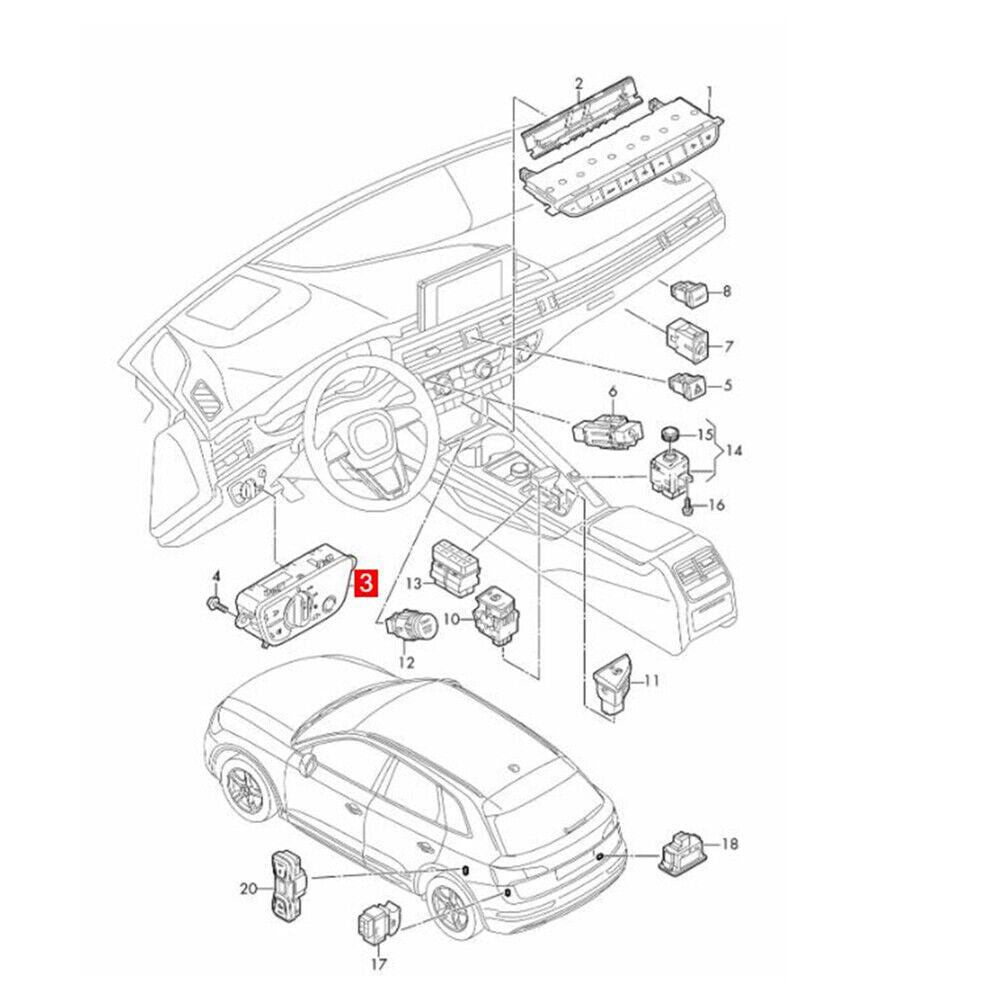 2
1
8
7
5
6
15
14
16
4
3
13
10
12
11
18
20
17