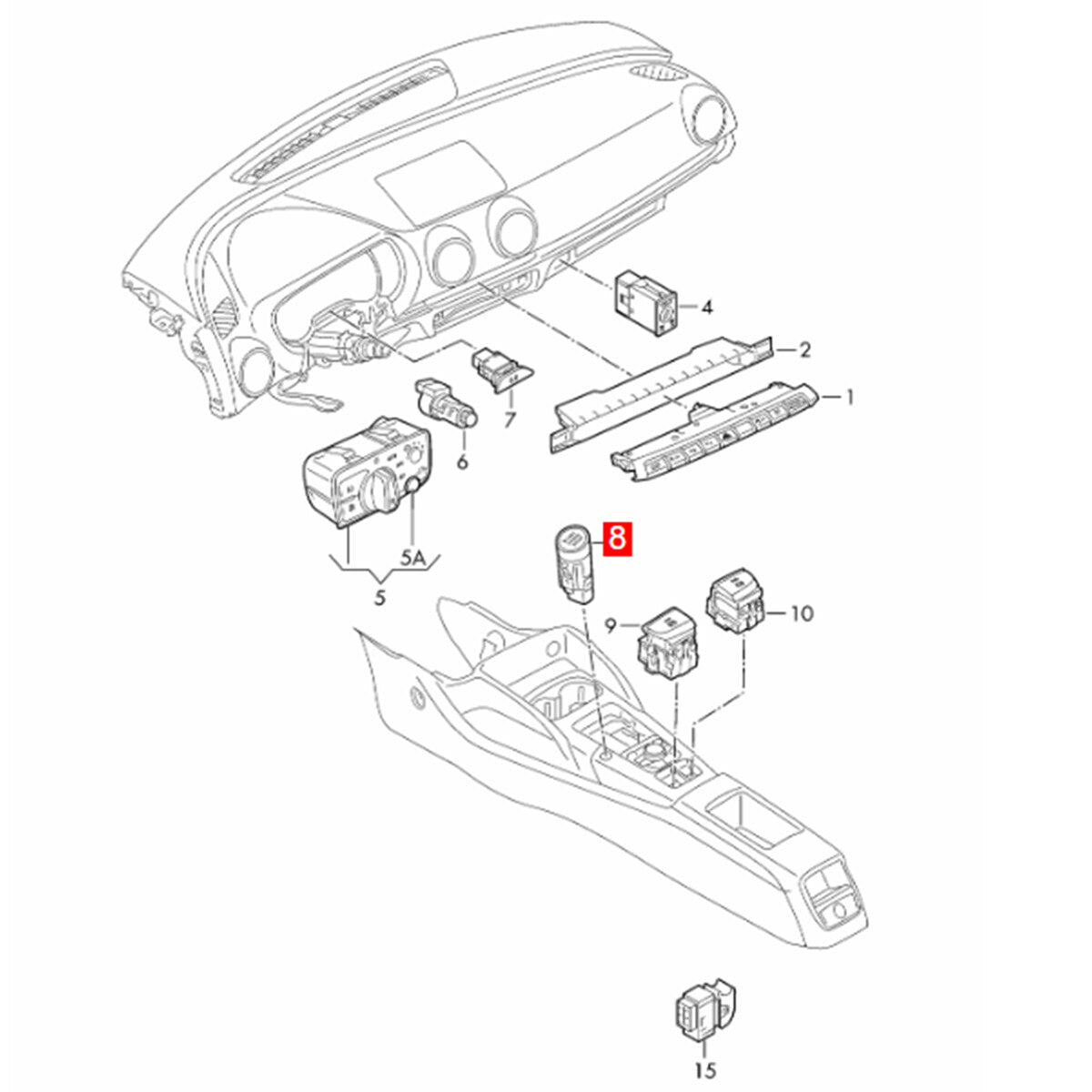 4
2
1
7
6
5A
5
8
9
10
15