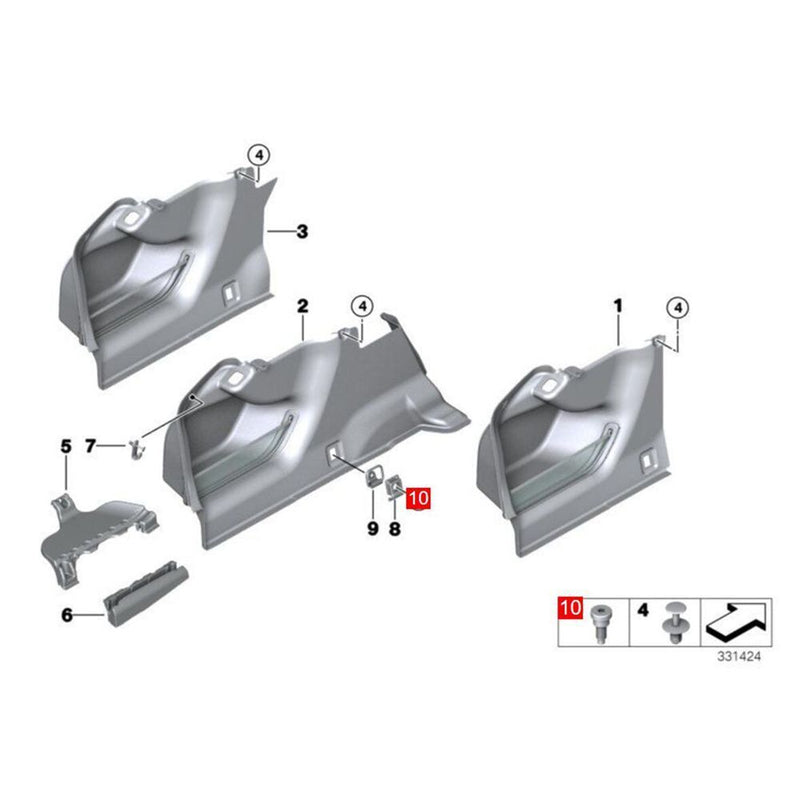 4
3
2
4
1
4
5
7
10
9
8
6
10
4
331424