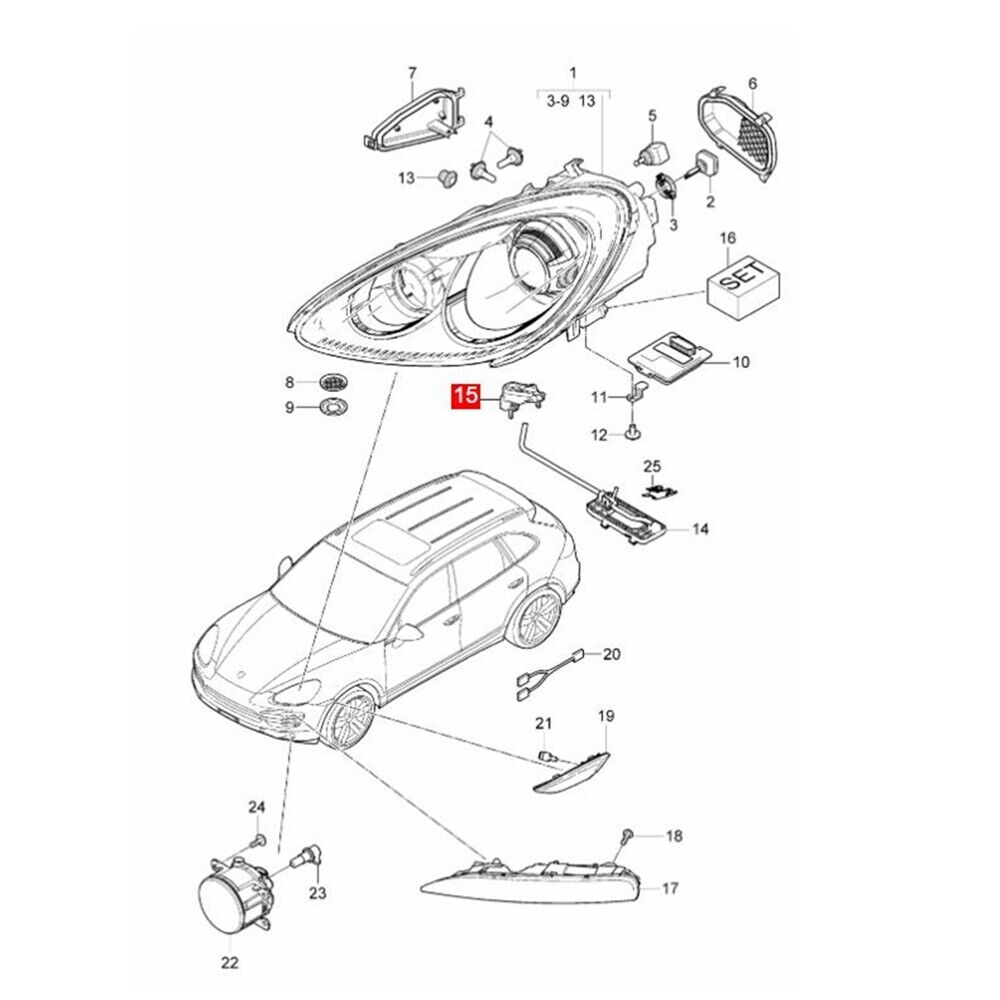 7
1
3-9 13
6
4
5
13
2
3
16
SET
10
8
9
15
11
12
25
14
20
21
19
24
18
23
17
22