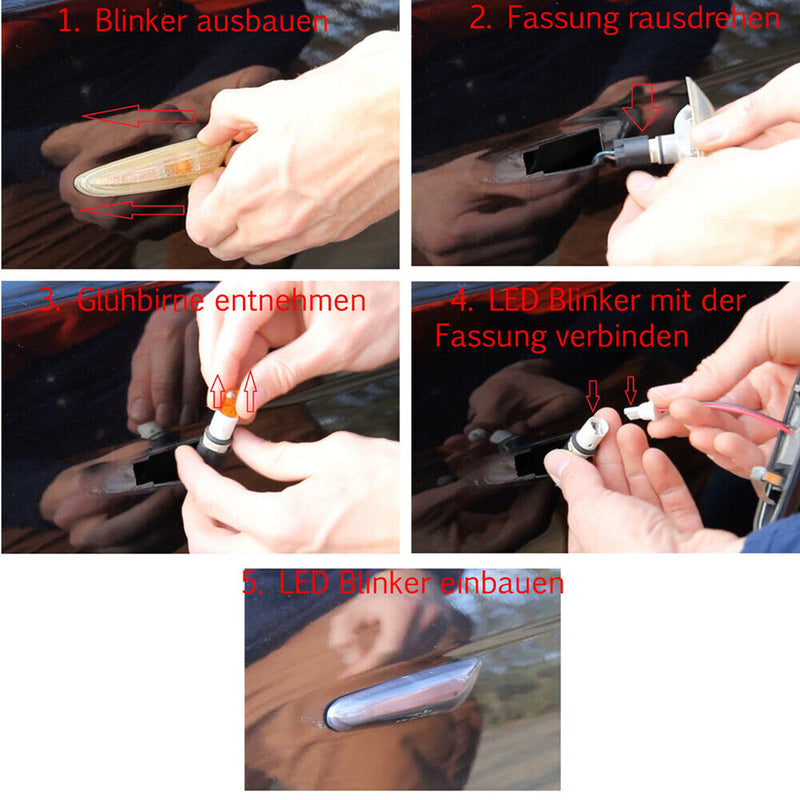 1. Blinker ausbauen

2. Fassung rausdrehen

3. Glühbirne entnehmen

4. LED Blinker mit der Fassung verbinden

5. LED Blinker einbauen