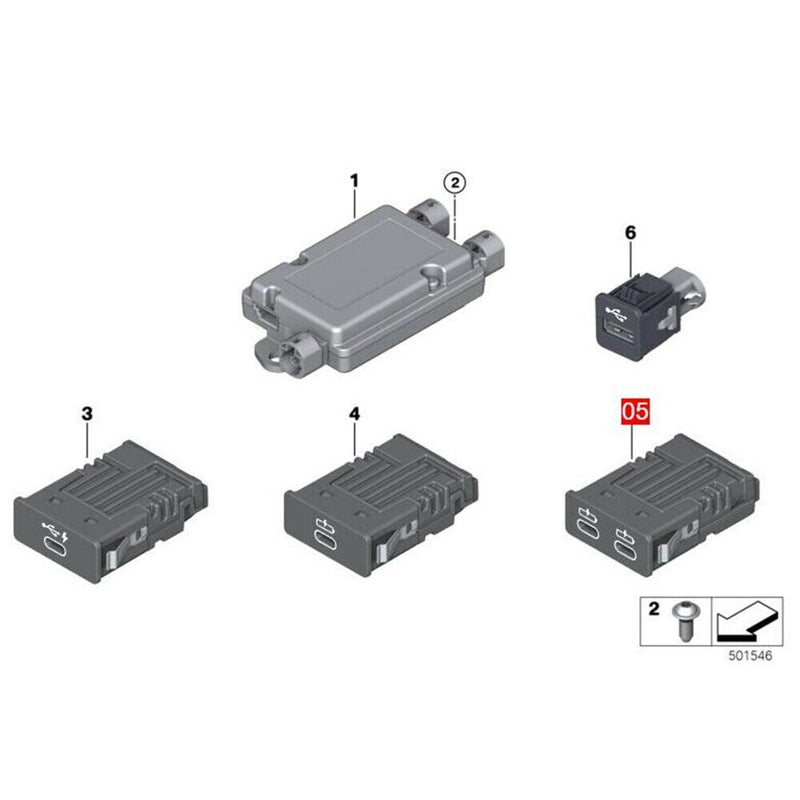 1

2

6

3

4

05

2

501546