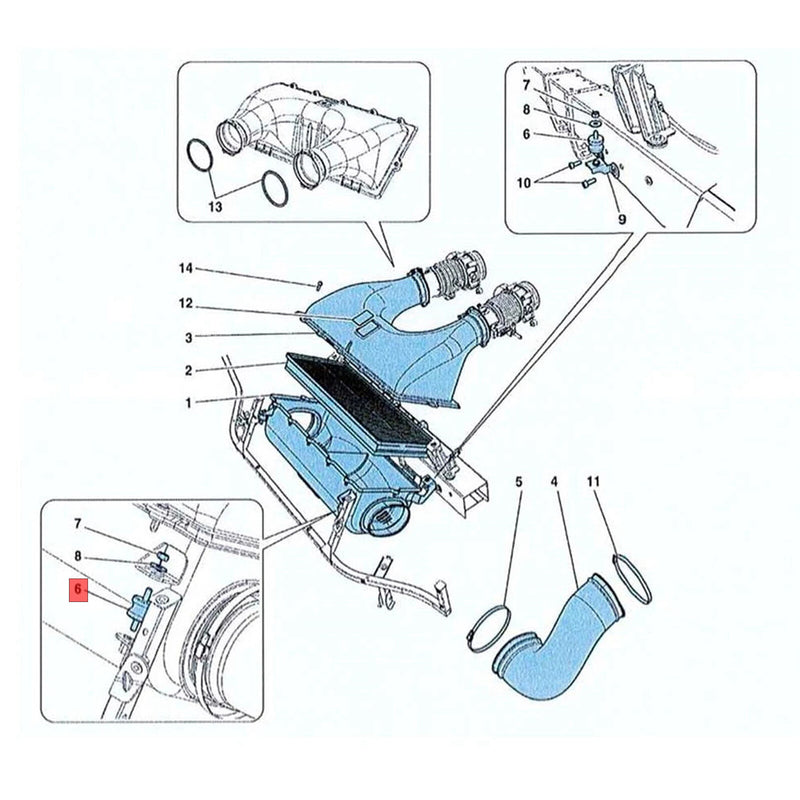 13

7
8
6
10
9

14
12
3
2
1

5
4
11

7
8
6