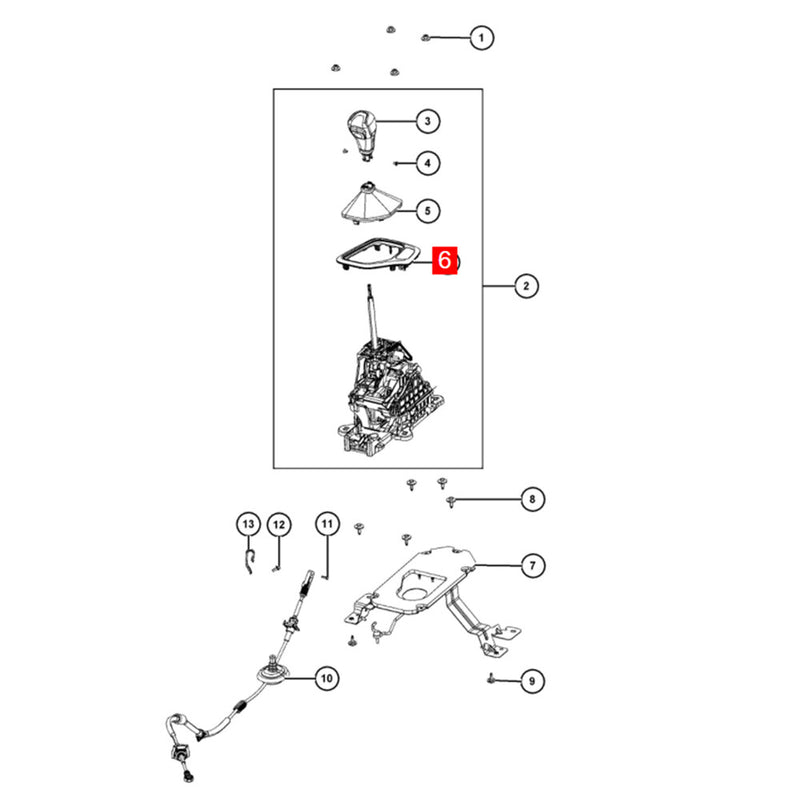 1
3
4
5
6
2
8
13
12
11
7
10
9