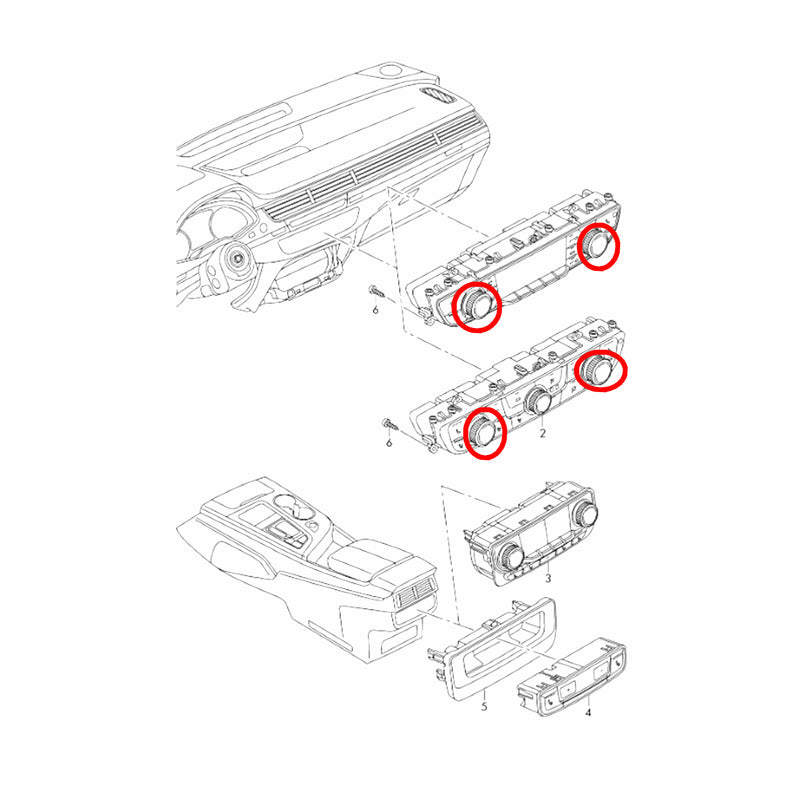 6
6
2
3
5
4