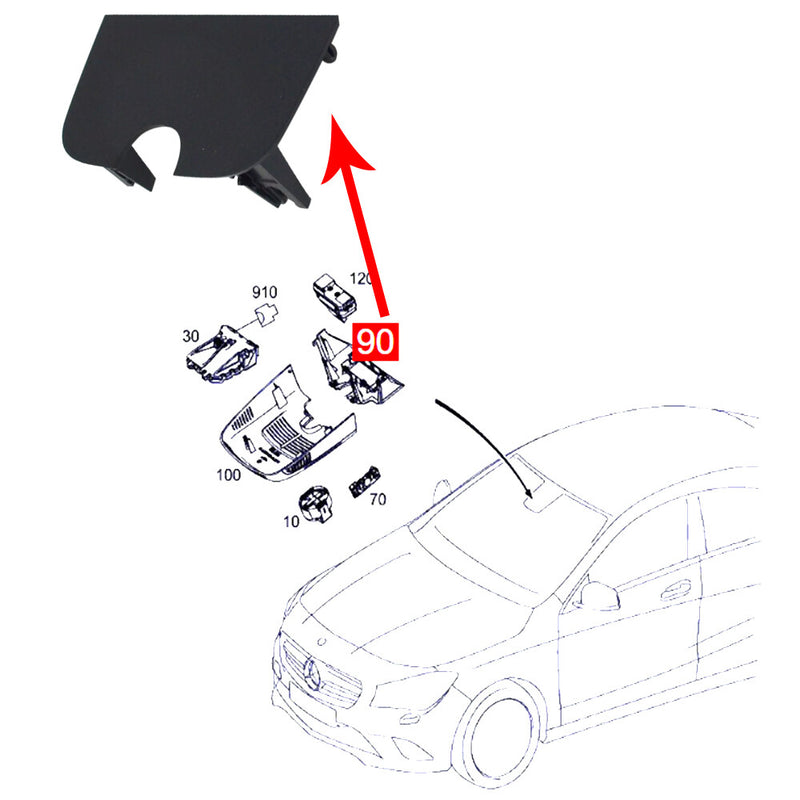 910
120
30
90
100
70
10