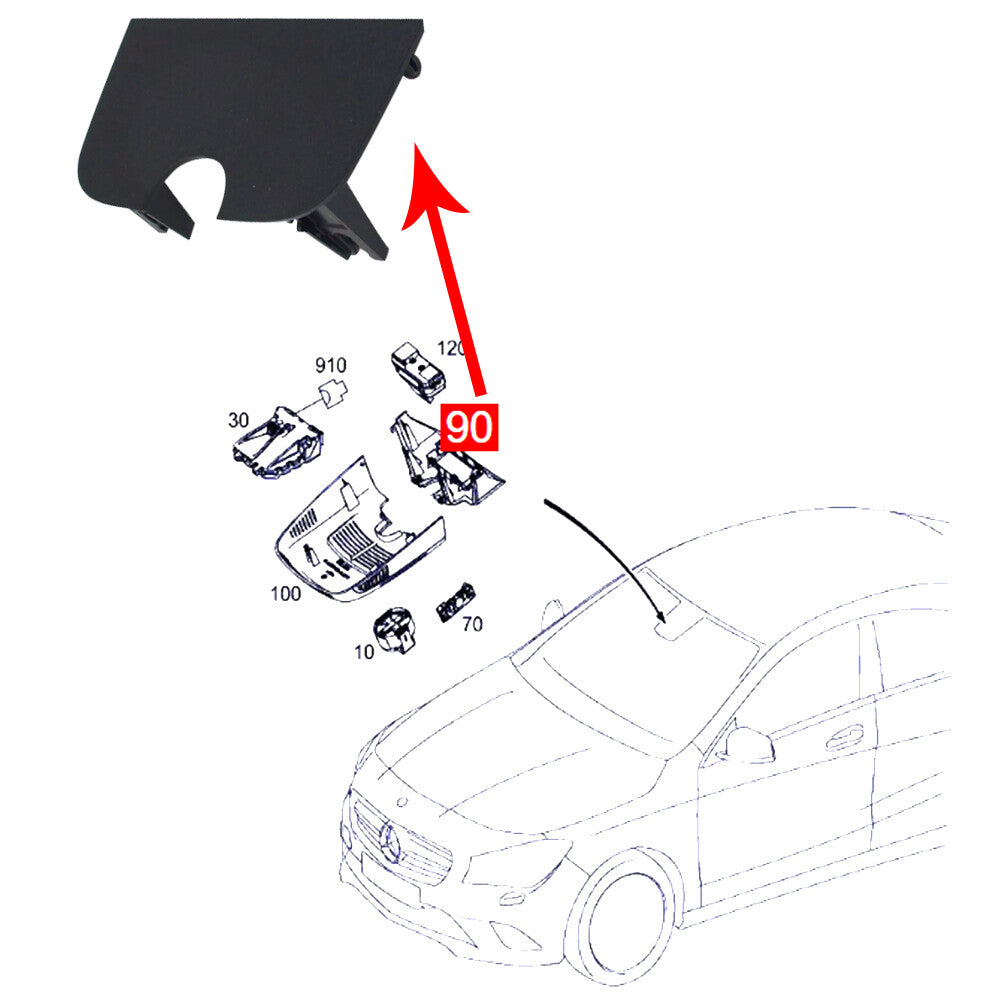 910
120
30
90
100
70
10