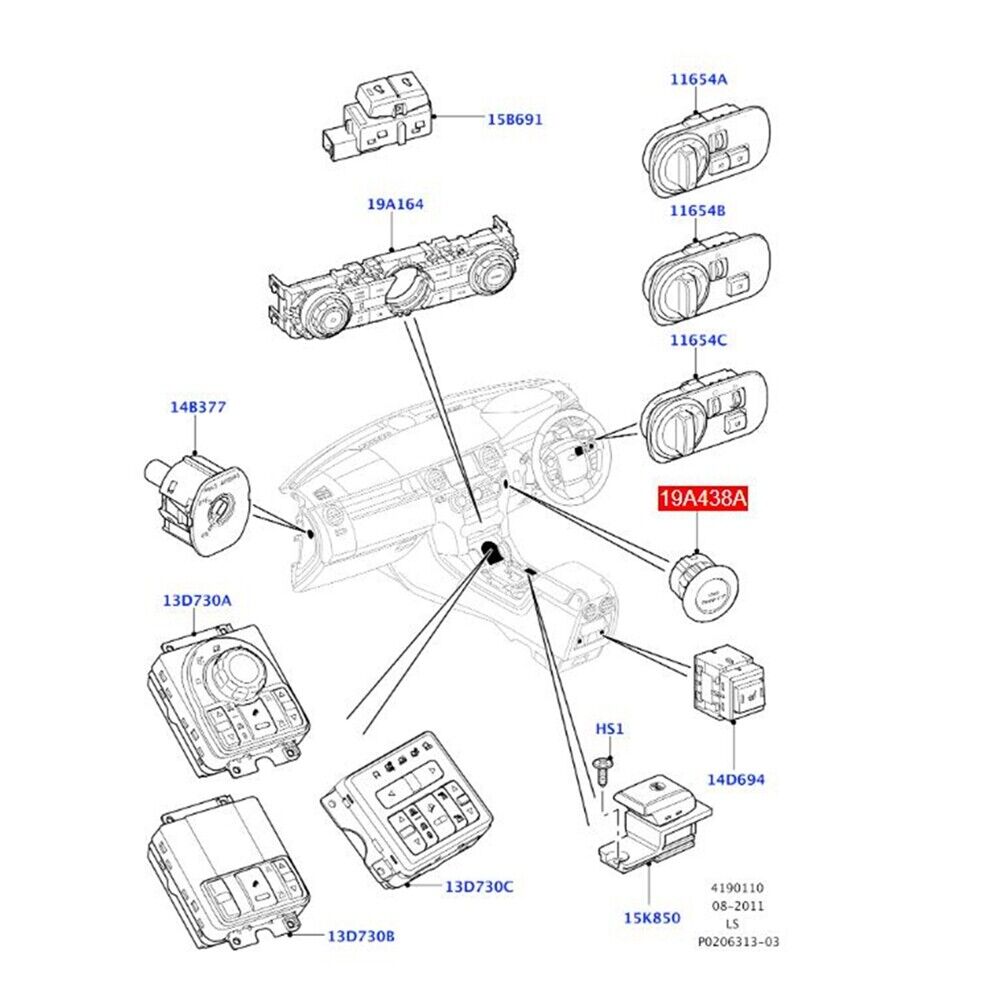 15B691

11654A

19A164

11654B

11654C

14B377

19A438A

13D730A

HS1

14D694

13D730C

15K850

13D730B

4190110
08-2011
LS
P0206313-03