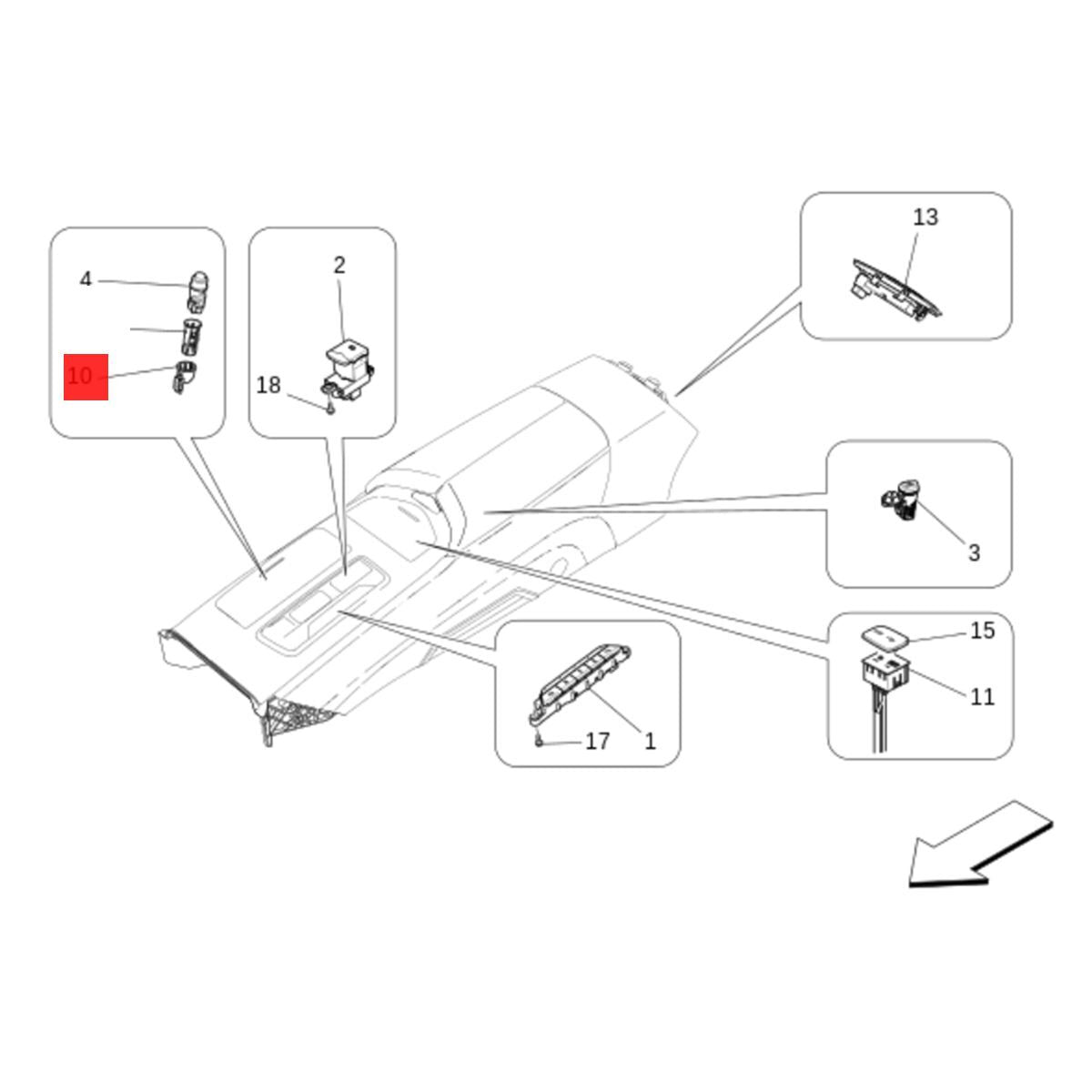 4
10
2
18
13
3
15
11
17
1