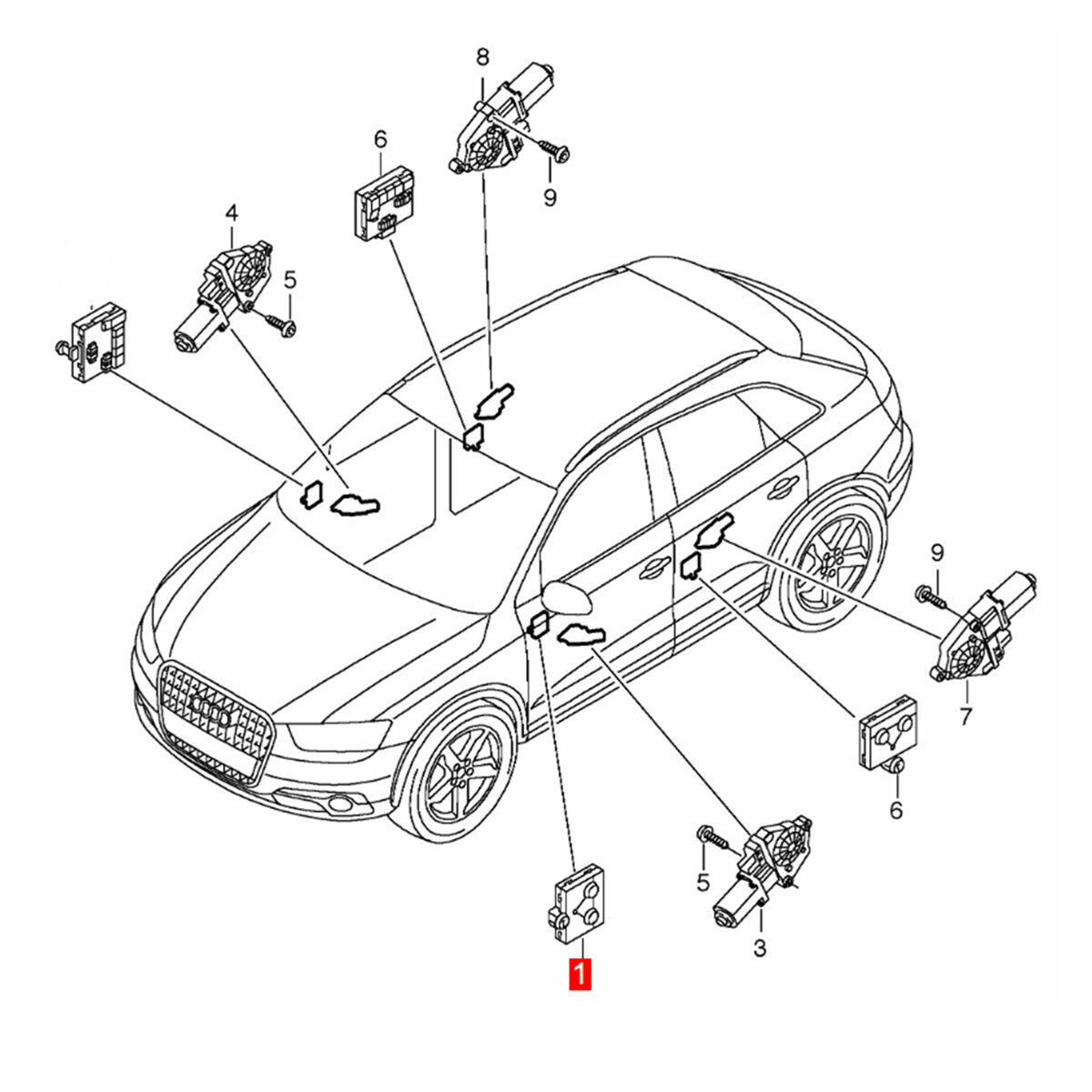 8
6
9
4
5
9
7
6
5
3
1