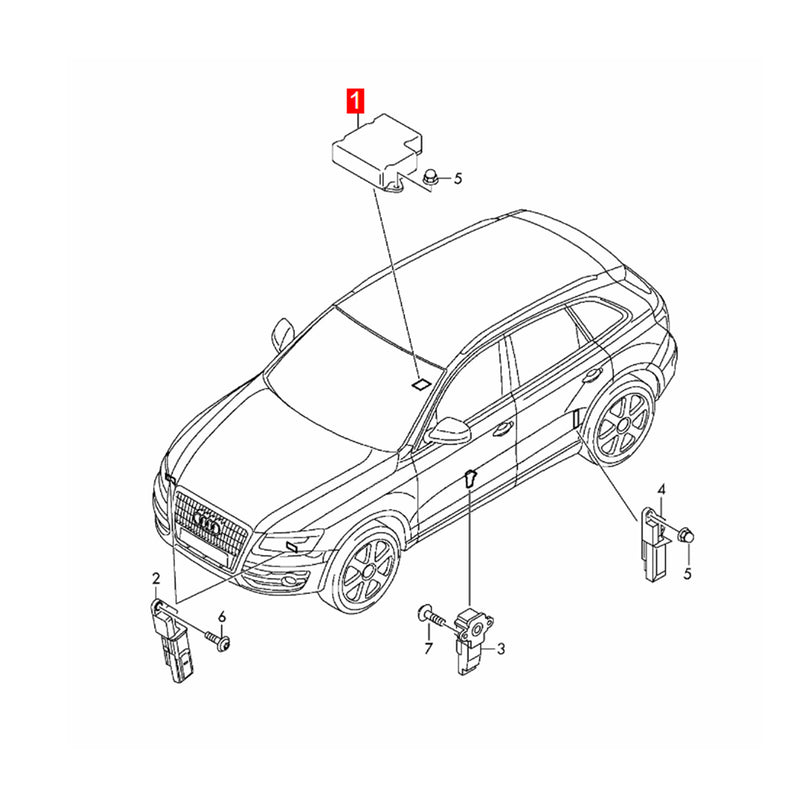 1
5
4
5
2
6
7
3