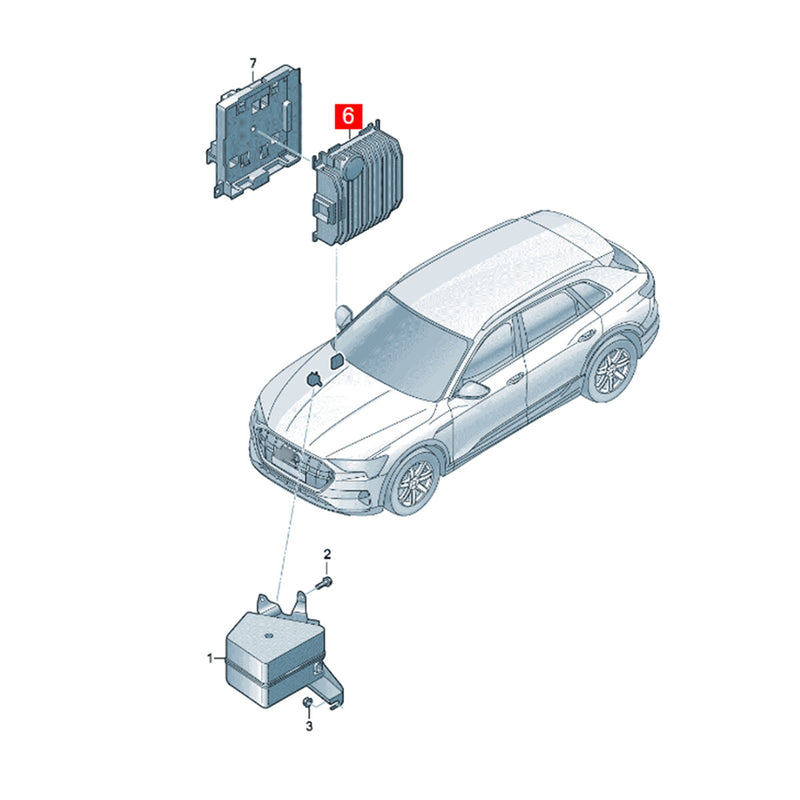 7
6
2
1
3