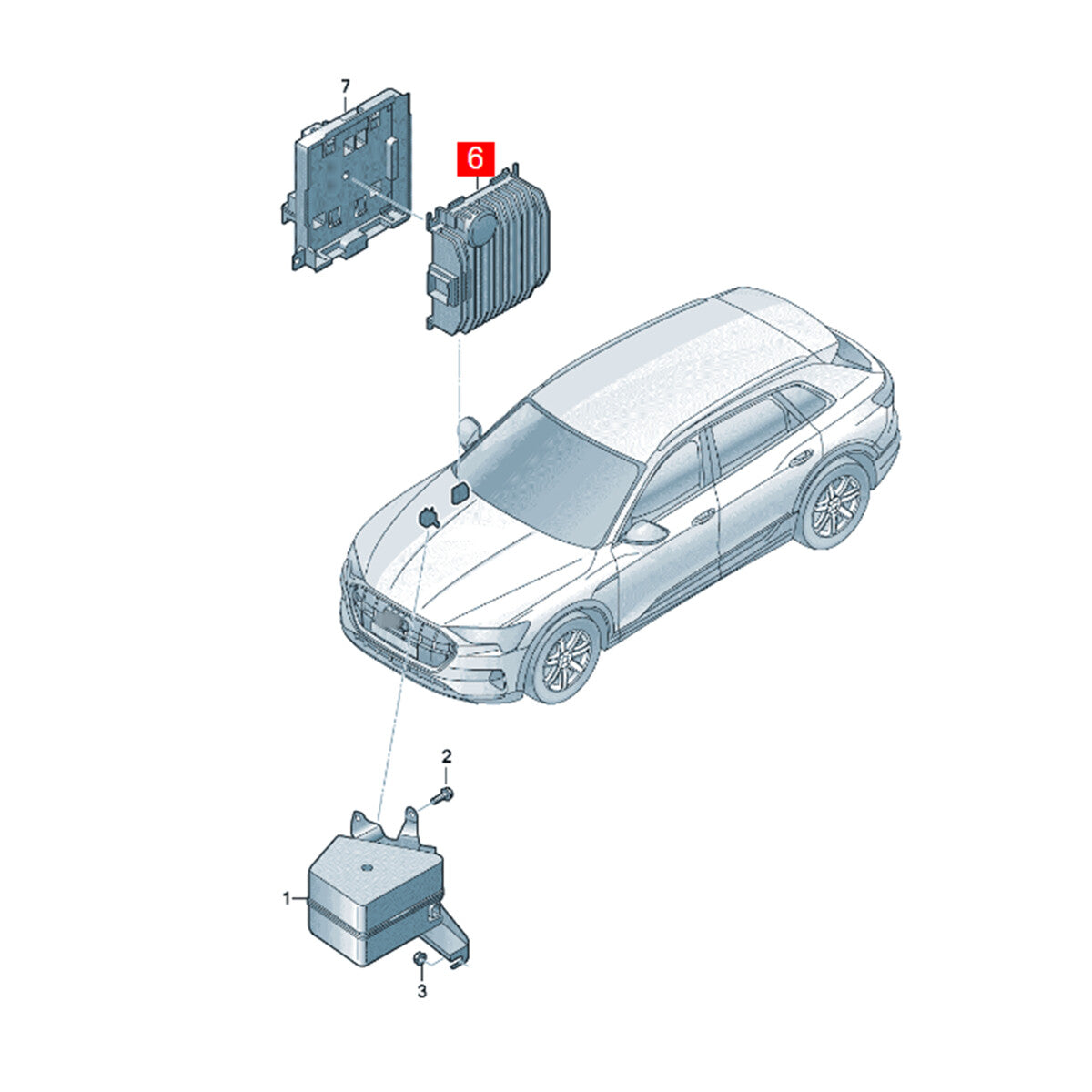 7
6
2
1
3