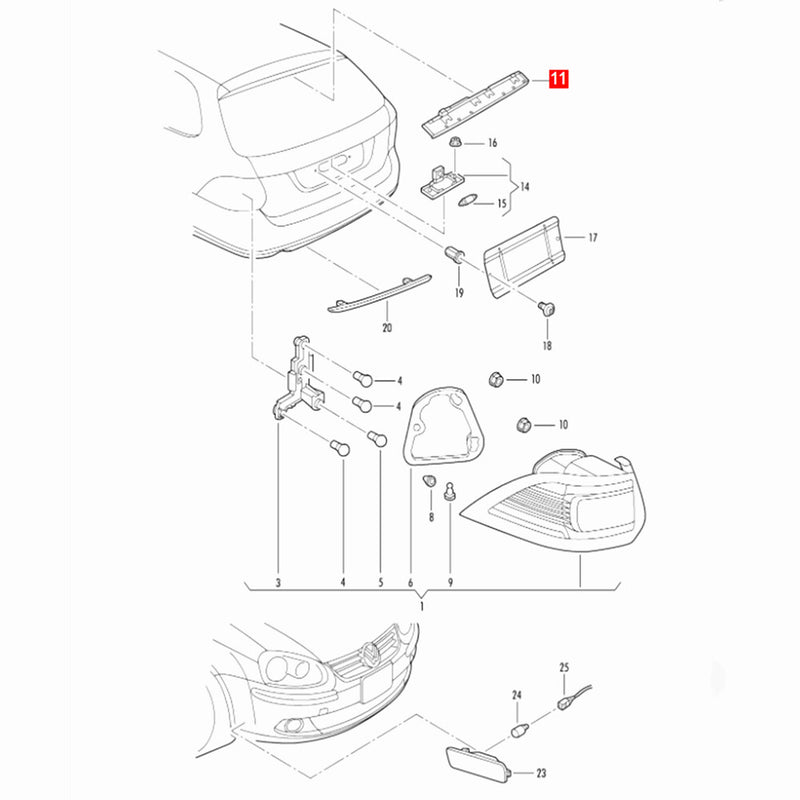 11
16
14
15
17
19
20
18
4
4
10
10
8
9
3
4
5
6
9
1
25
24
23