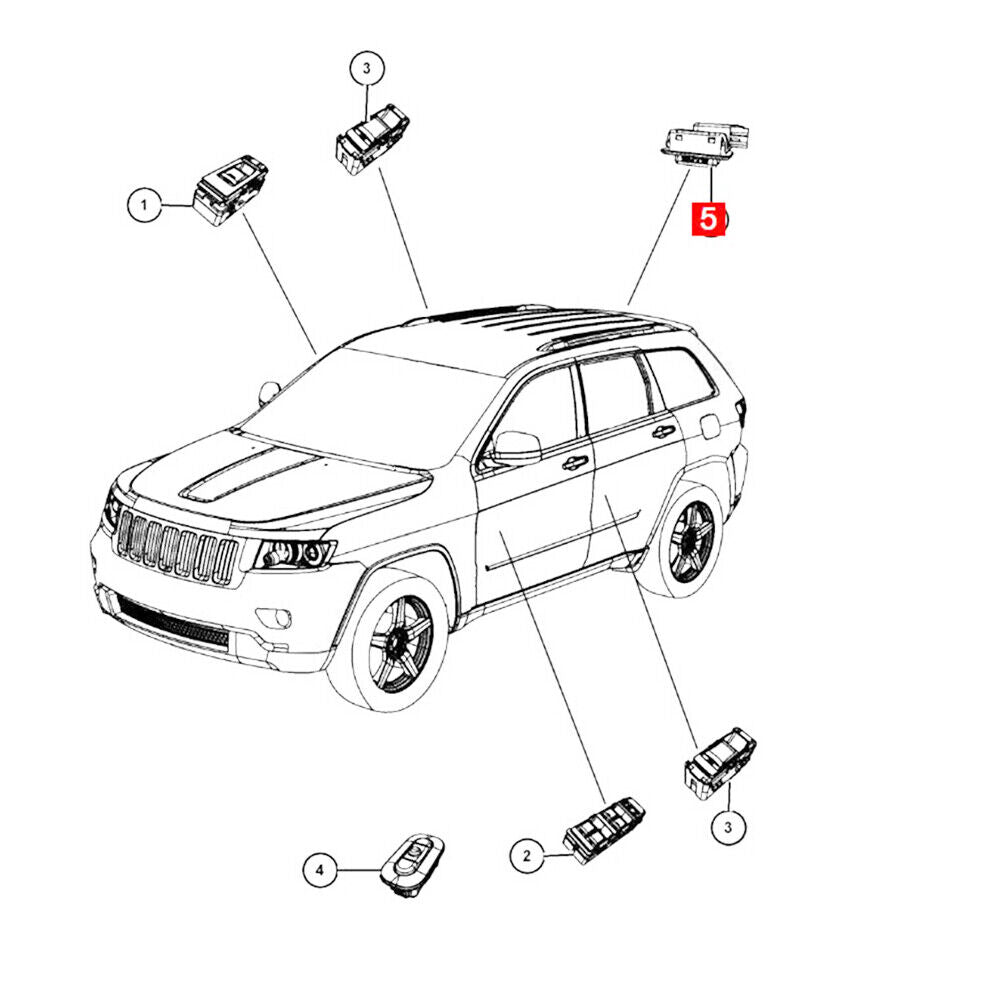 3
1
5
4
2
3