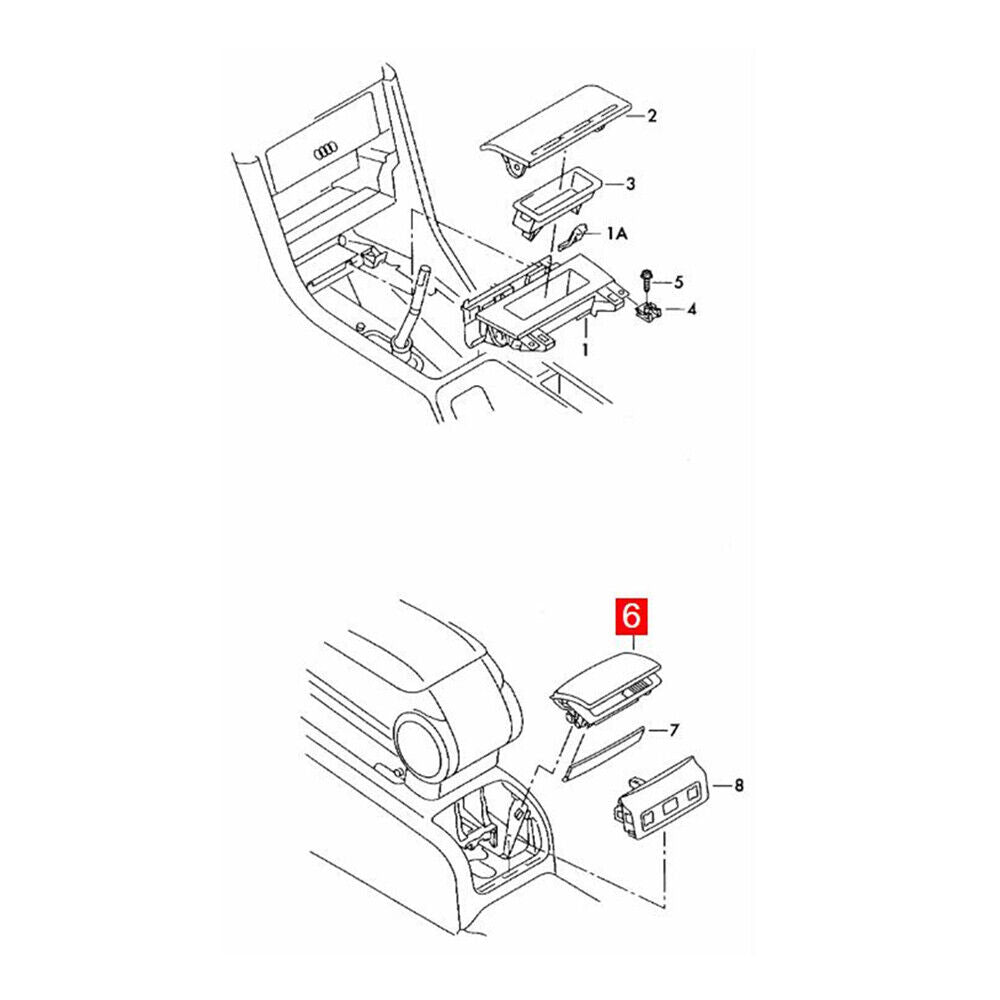 2
3
1A
5
4
1
6
7
8