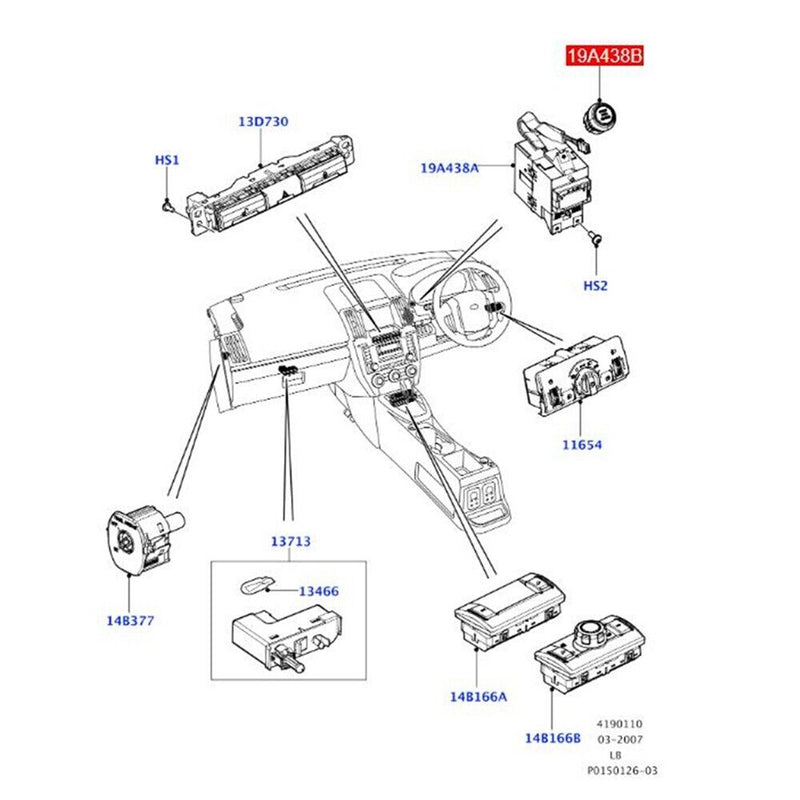 19A438B

13D730

HS1

19A438A

HS2

11654

13713

13466

14B377

14B166A

14B166B

4190110
03-2007
LB
P0150126-03