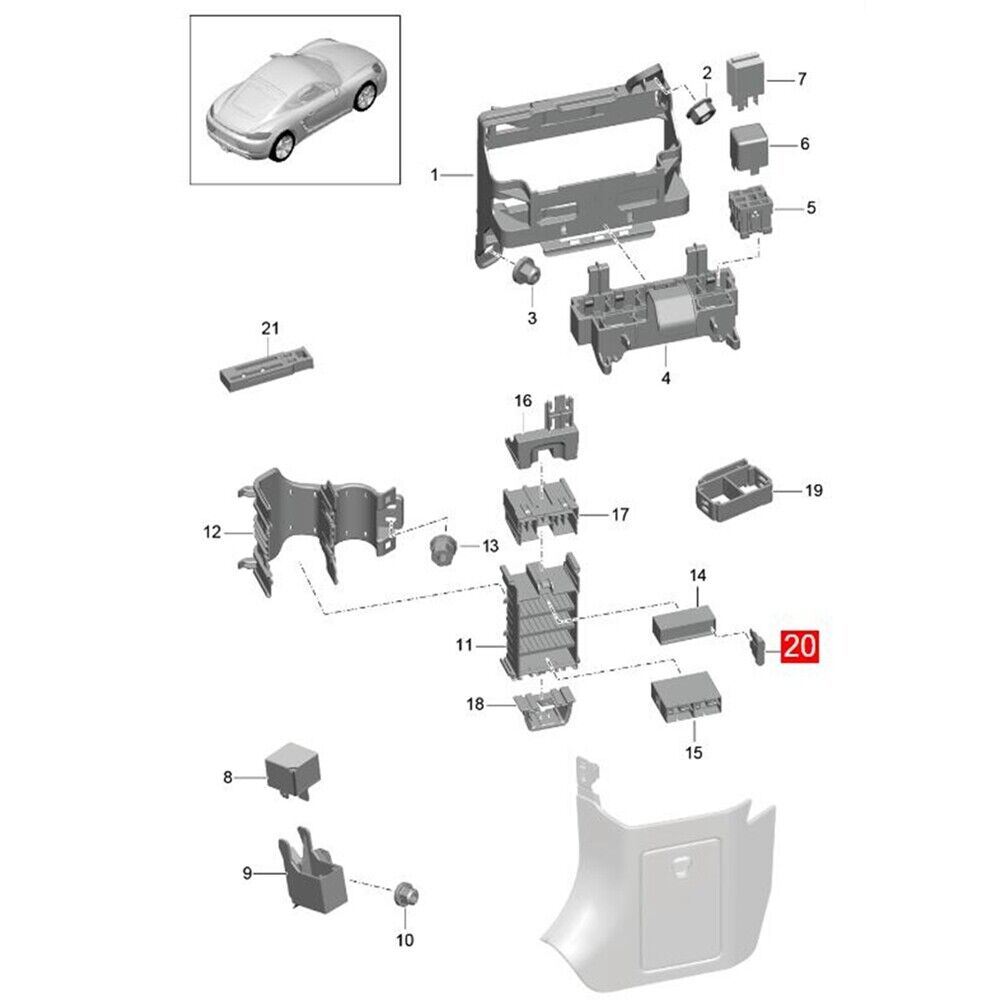 2
7
6
1
5
3
4
21
16
19
17
12
13
14
11
20
18
15
8
9
10