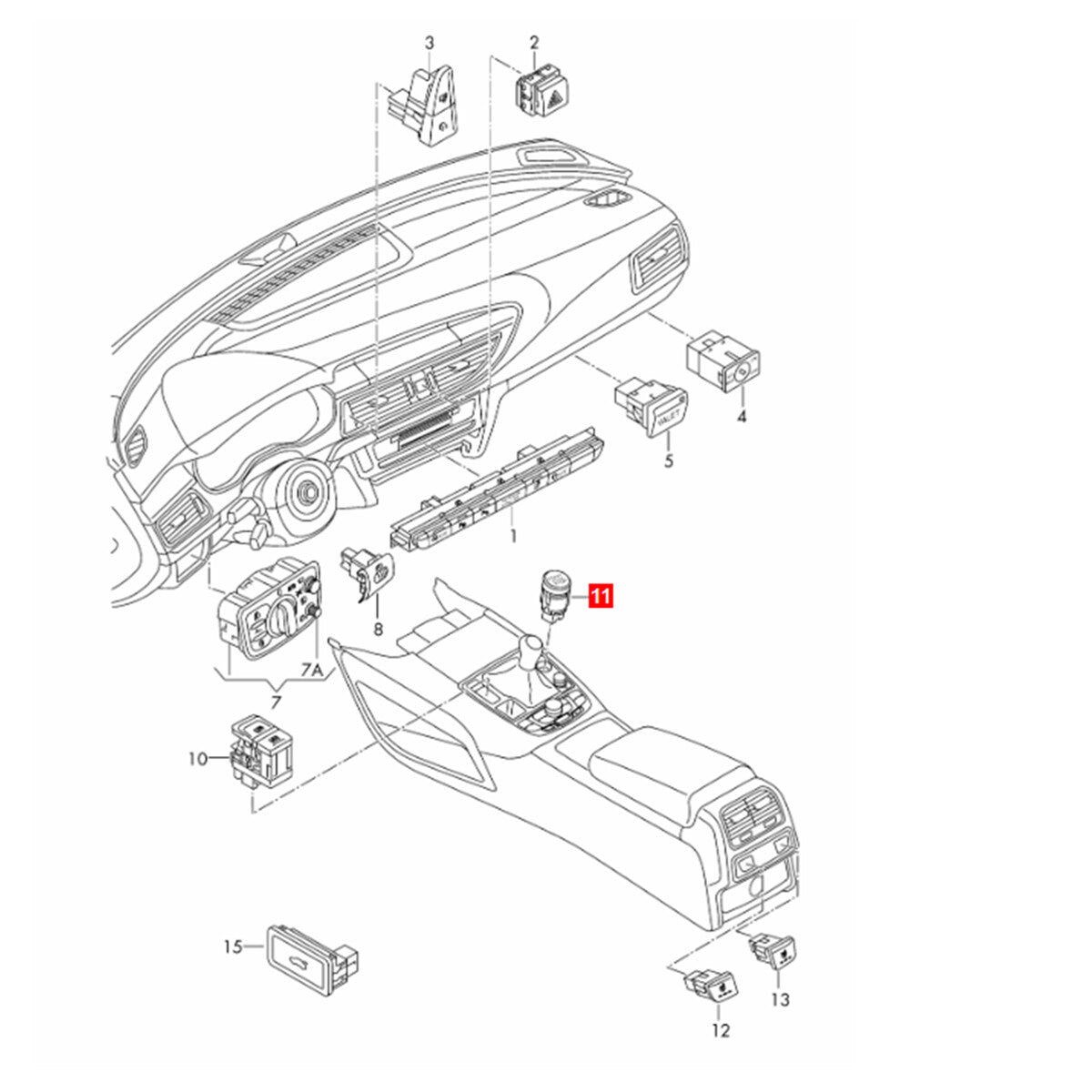 3
2
4
VALET
5
1
11
8
7A
7
10
15
13
12