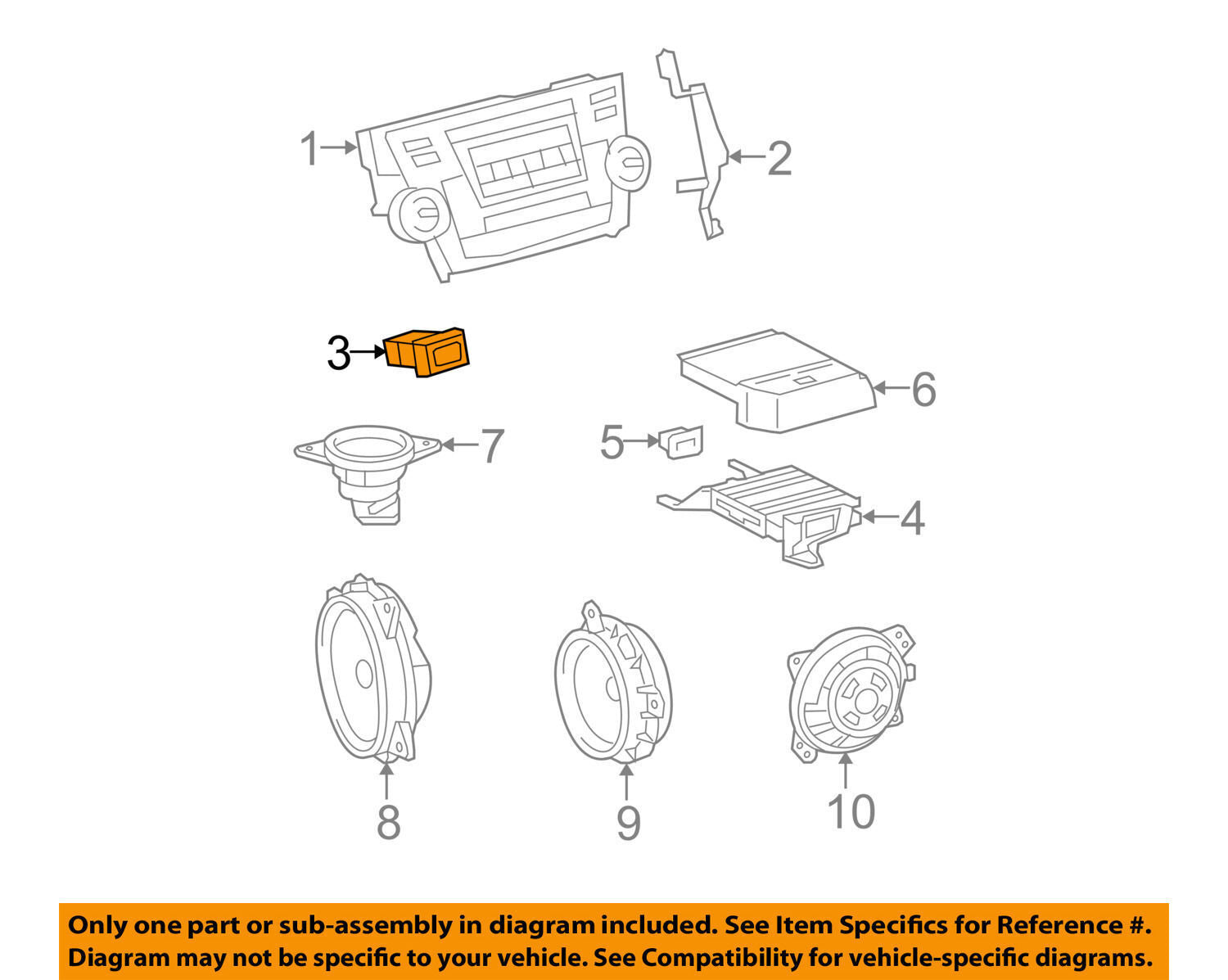 1
2
3
6
7
5
4
8
9
10

Only one part or sub-assembly in diagram included. See Item Specifics for Reference #. Diagram may not be specific to your vehicle. See Compatibility for vehicle-specific diagrams.