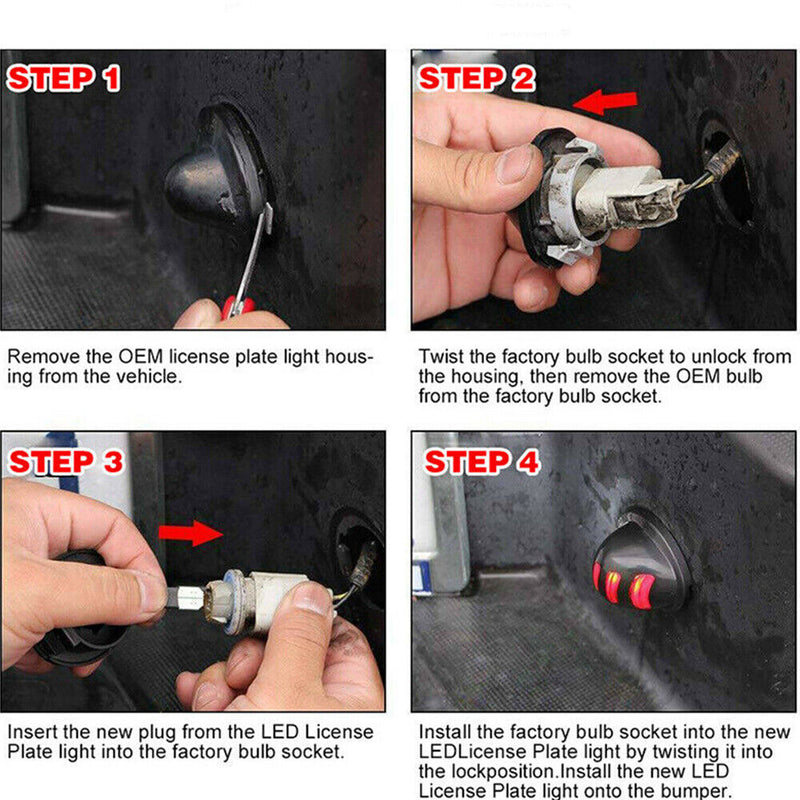 STEP 1

Remove the OEM license plate light housing from the vehicle.

STEP 2

Twist the factory bulb socket to unlock from the housing, then remove the OEM bulb from the factory bulb socket.

STEP 3

Insert the new plug from the LED License Plate light into the factory bulb socket.

STEP 4

Install the factory bulb socket into the new LEDLicense Plate light by twisting it into the lockposition.Install the new LED License Plate light onto the bumper.