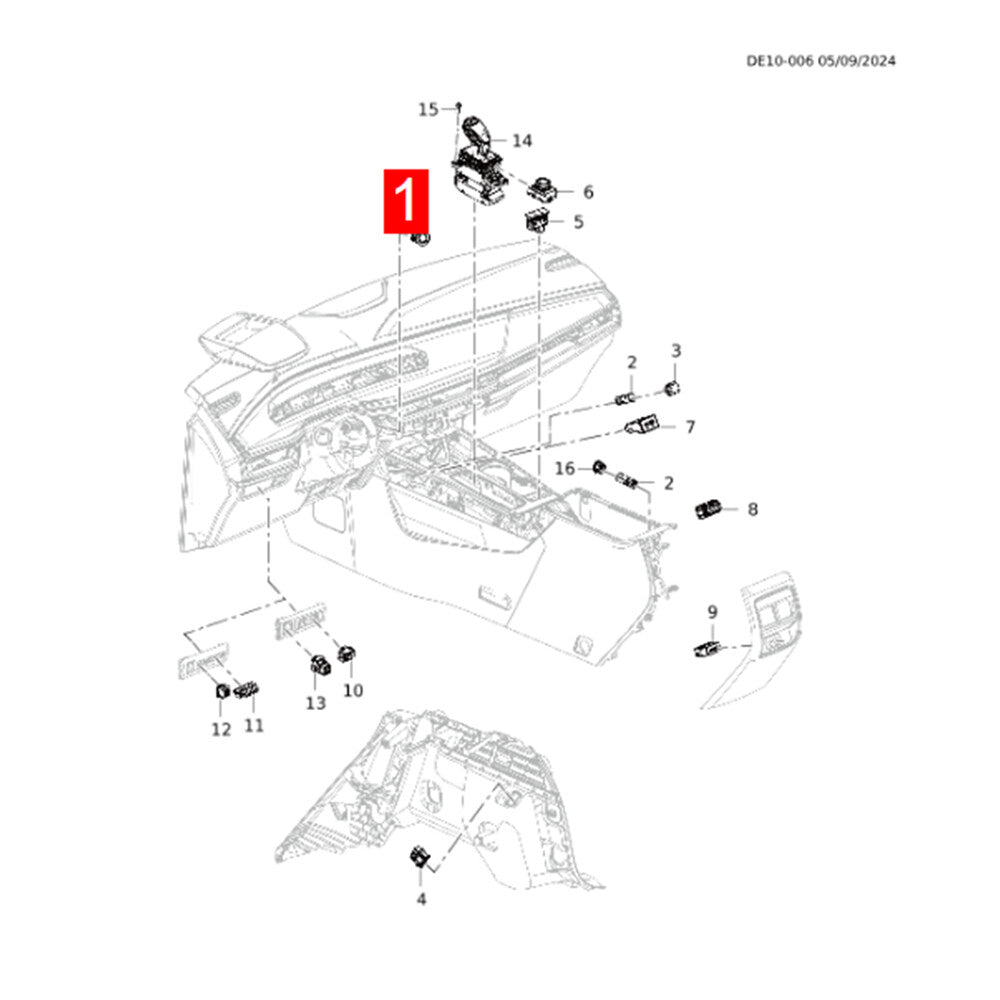 DE10-006 05/09/2024

15
14
1
6
5
2
3
7
16
2
8
9
13
10
12
11
4