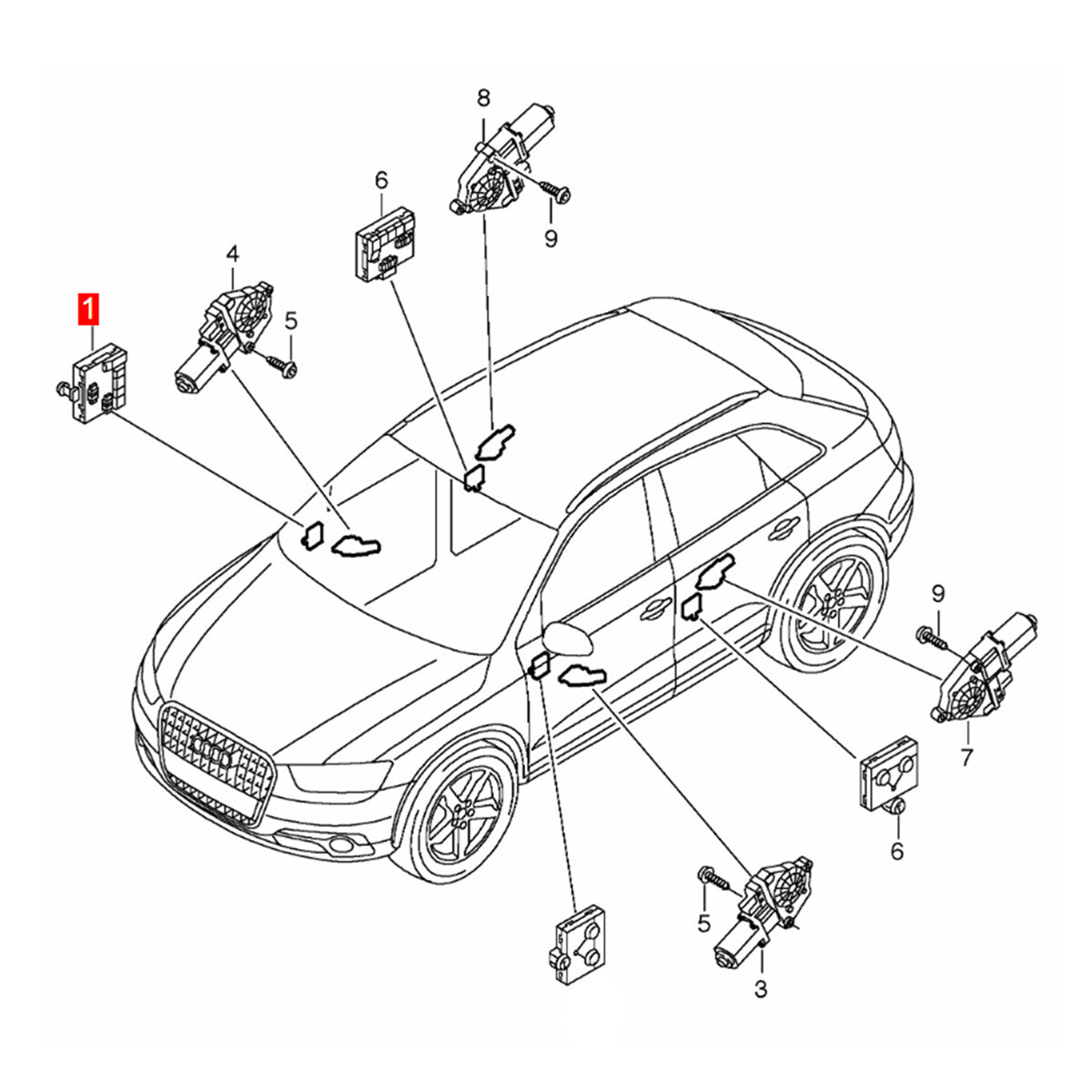 8
6
9
4
5
1
9
7
6
5
3