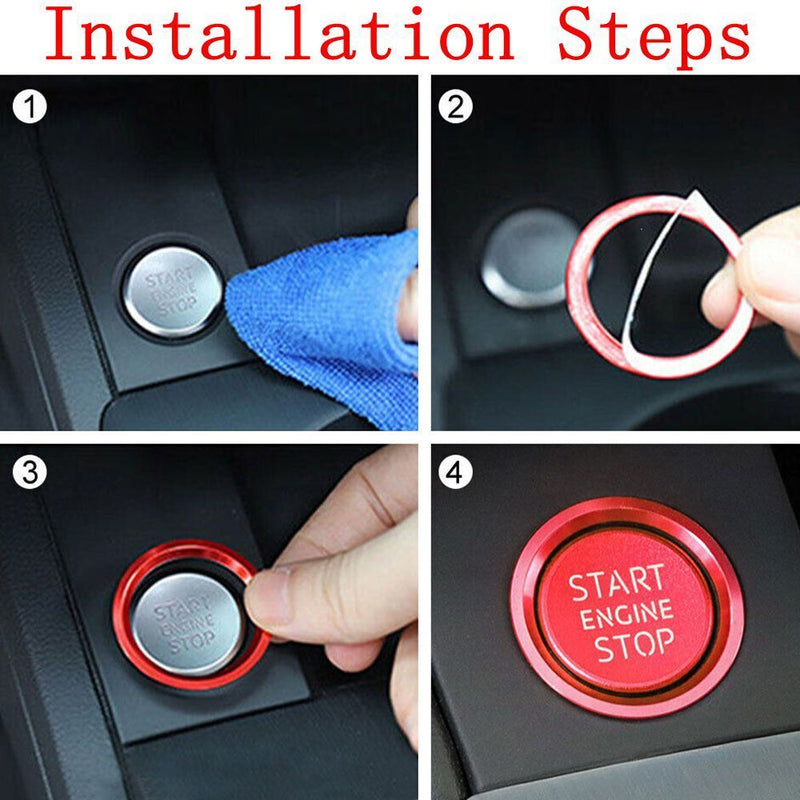 Installation Steps

1

START ENGINE STOP

2

3

START ENGINE STOP

4

START ENGINE STOP