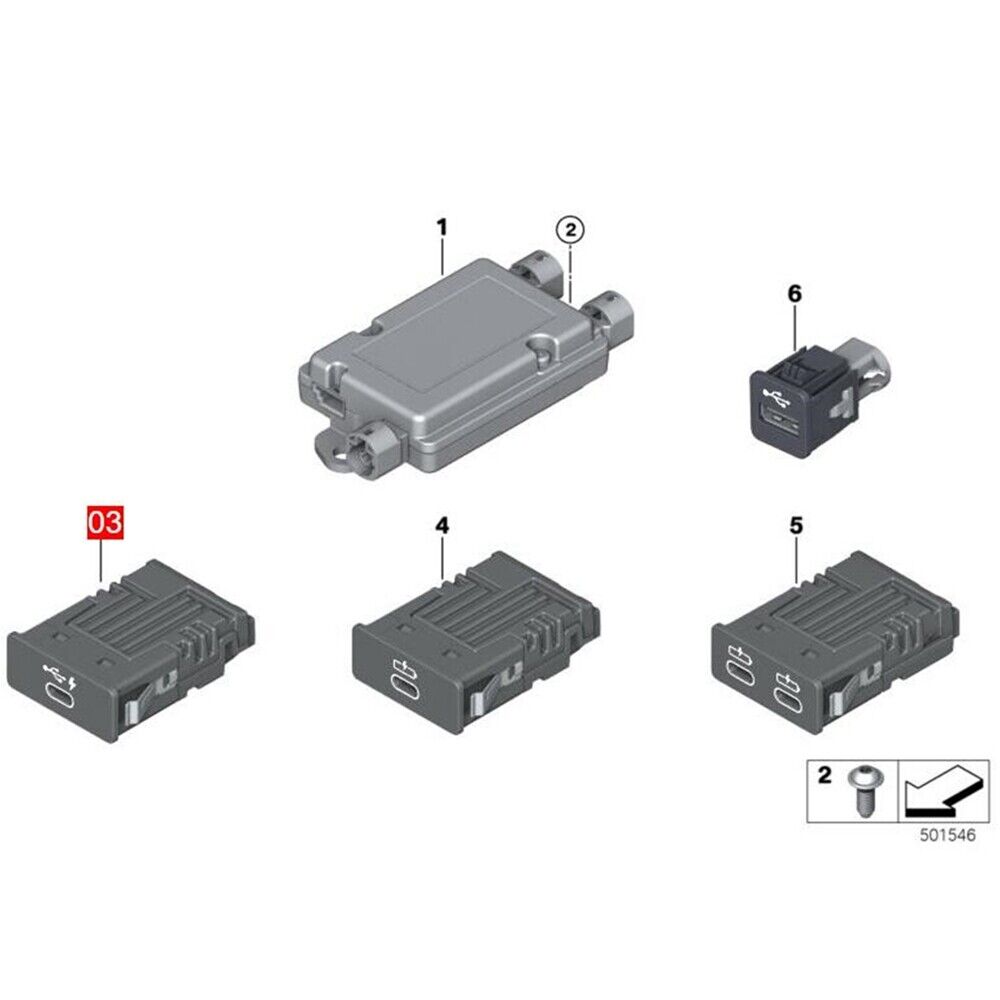 1
2
6
03
4
5
2
501546