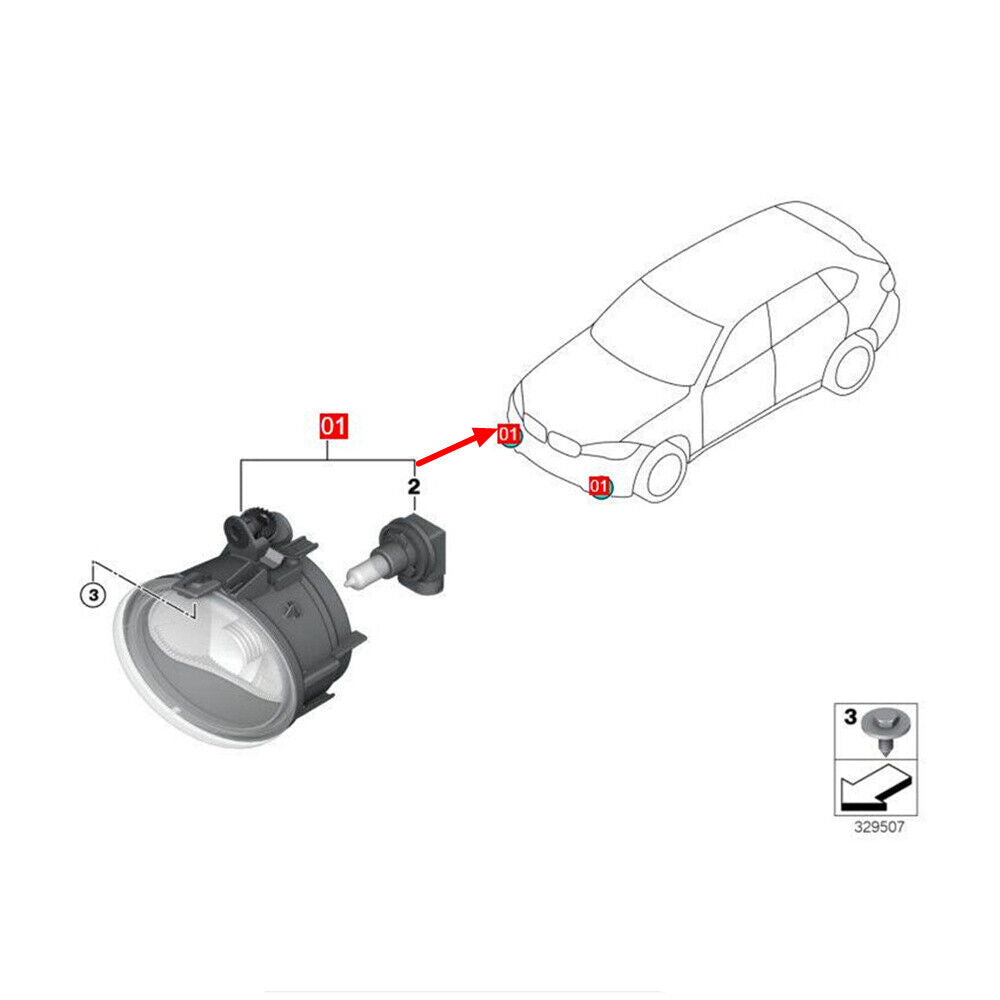 01
2
3
01
01
3
329507