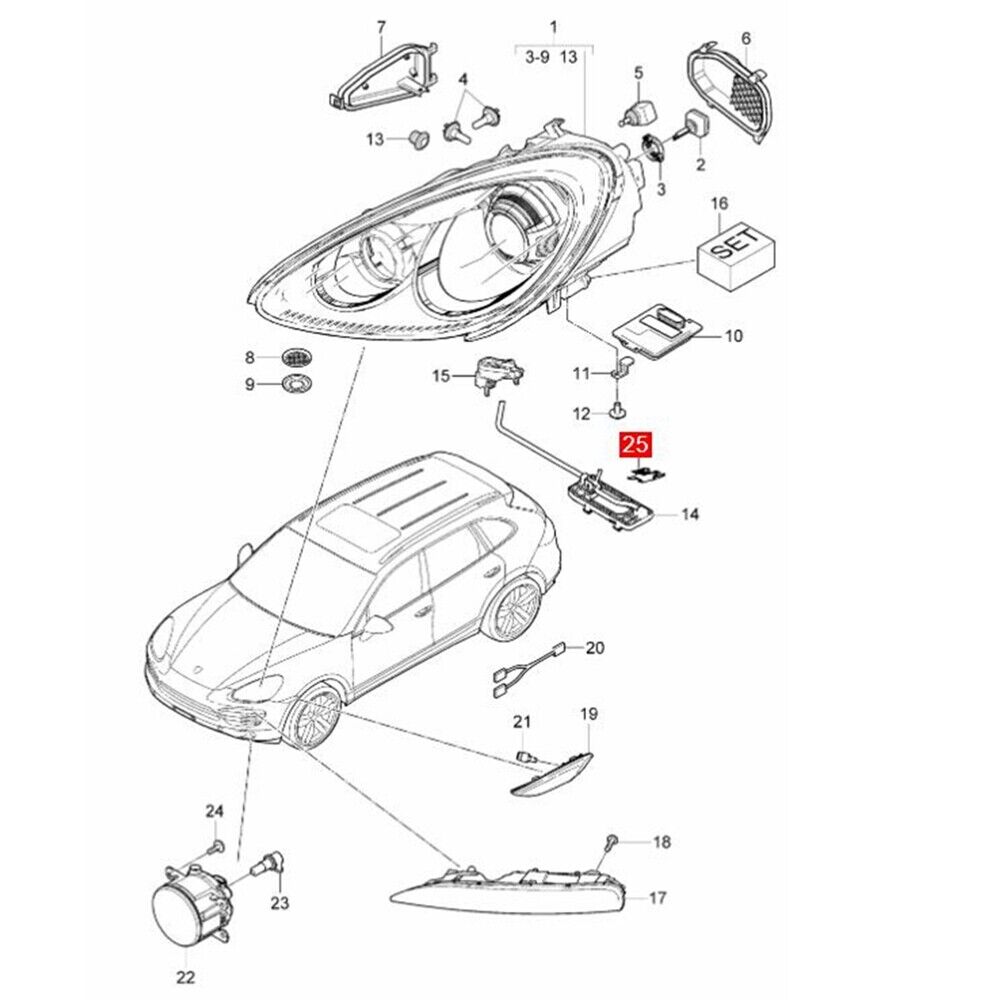 7
1
3-9 13
6
4
5
13
2
3
16
SET
10
8
9
15
11
12
25
14
20
21
19
24
18
23
17
22