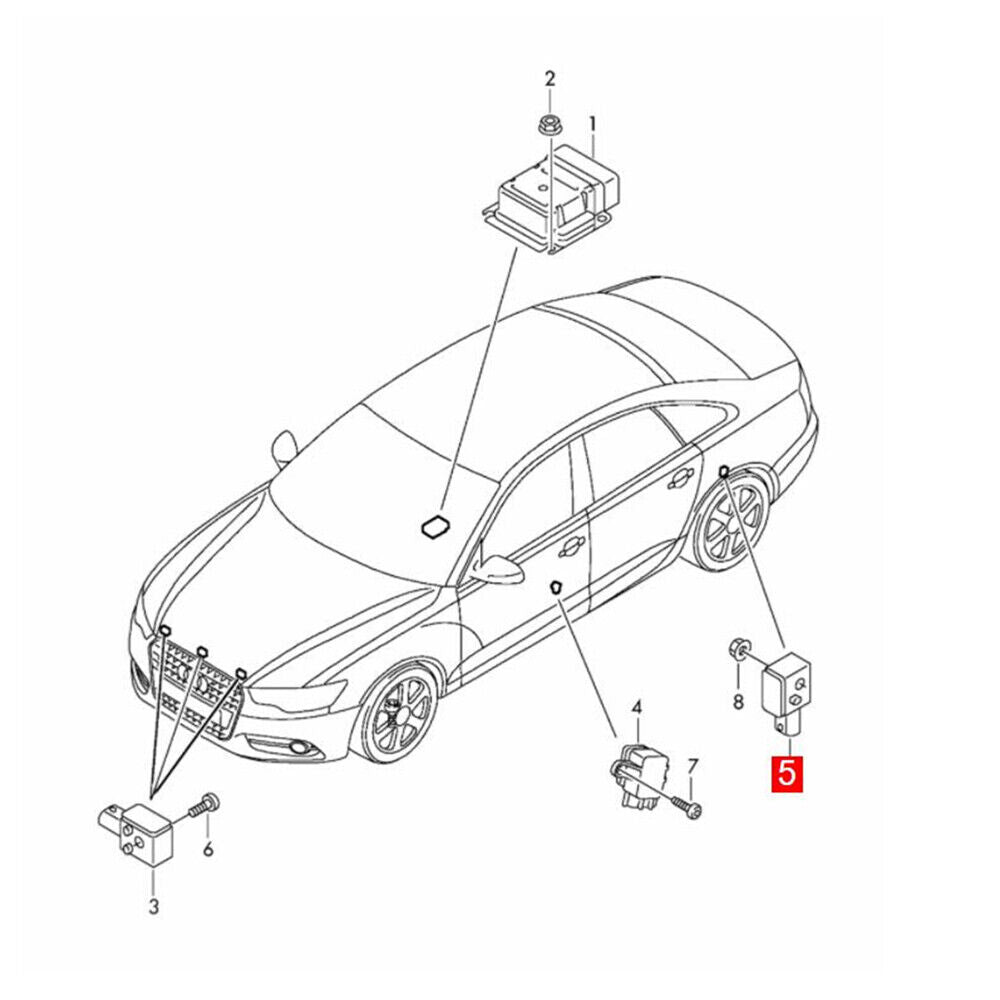 2
1
4
7
8
5
6
3